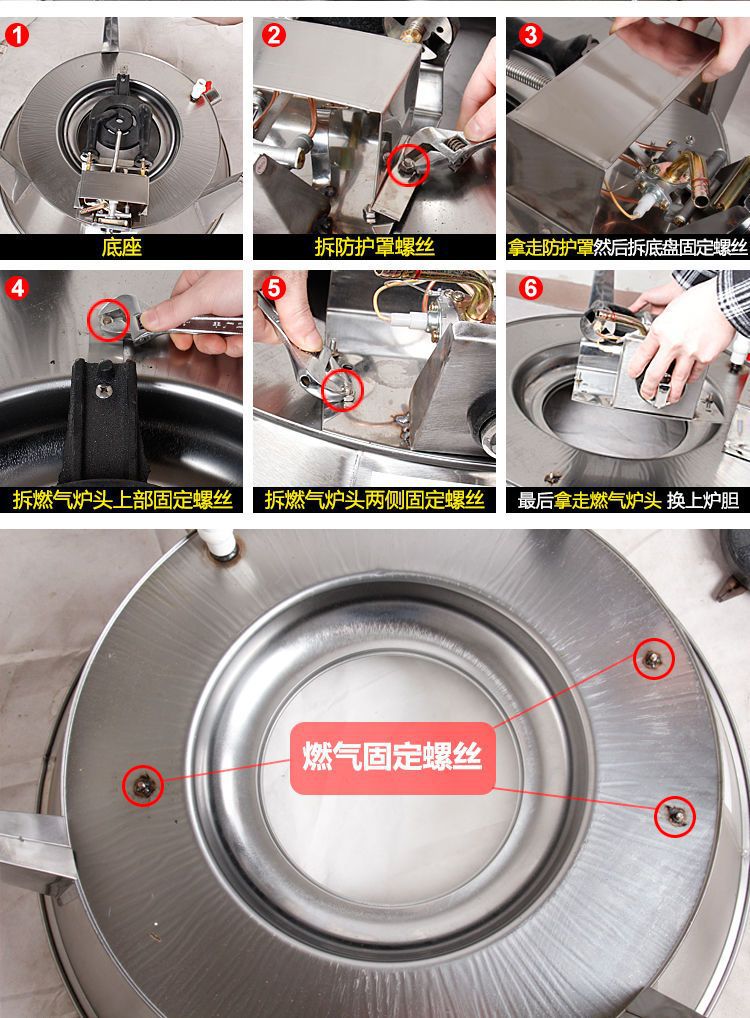 1
底座

2
拆防护罩螺丝

3
拿走防护罩然后拆底盘固定螺丝

4
拆燃气炉头上部固定螺丝

5
拆燃气炉头两侧固定螺丝

6
最后拿走燃气炉头 换上炉胆

燃气固定螺丝