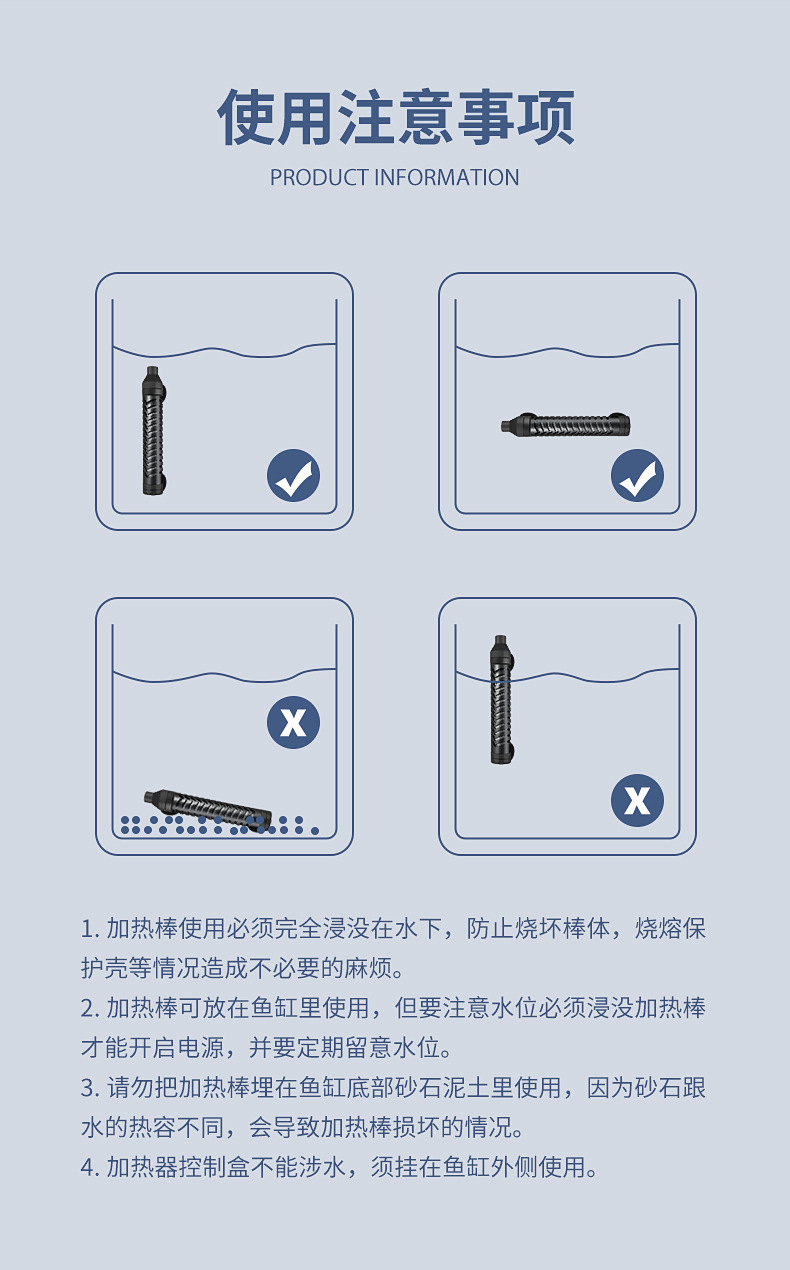 使用注意事项
PRODUCT INFORMATION

X

X

1. 加热棒使用必须完全浸没在水下，防止烧坏棒体，烧熔保护壳等情况造成不必要的麻烦。
2. 加热棒可放在鱼缸里使用，但要注意水位必须浸没加热棒才能开启电源，并要定期留意水位。
3. 请勿把加热棒埋在鱼缸底部砂石泥土里使用，因为砂石跟水的热容不同，会导致加热棒损坏的情况。
4. 加热器控制盒不能涉水，须挂在鱼缸外侧使用。