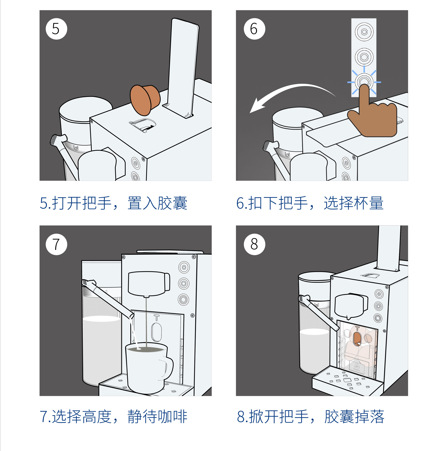 5

5.打开把手，置入胶囊

6

6.扣下把手，选择杯量

7

7.选择高度，静待咖啡

8

8.掀开把手，胶囊掉落