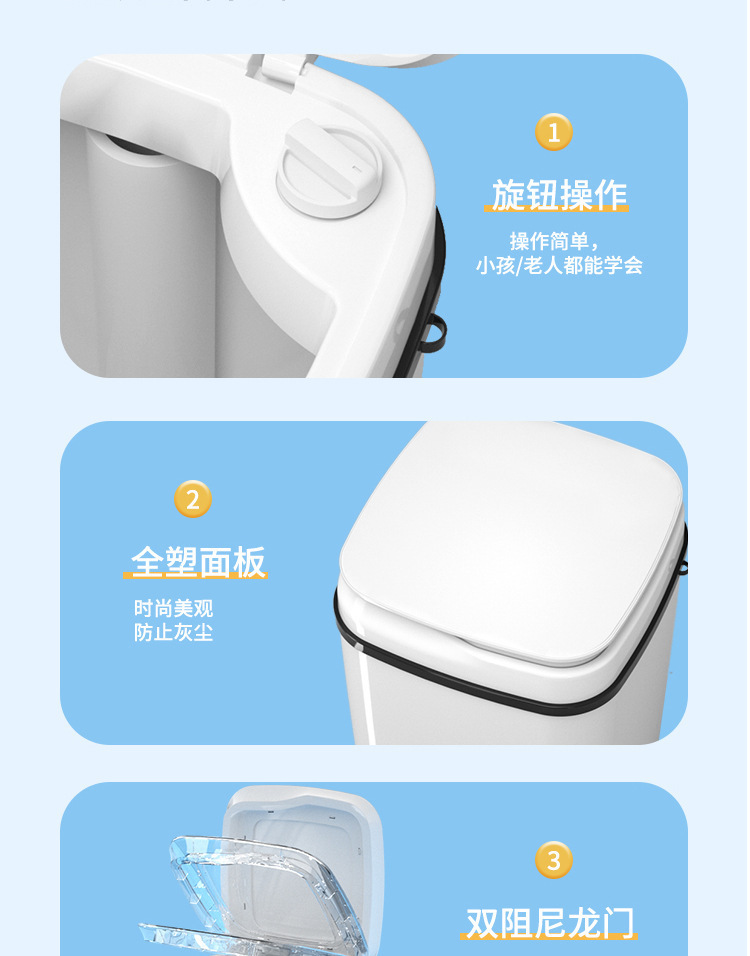 1

旋钮操作

操作简单，
小孩/老人都能学会

2

全塑面板

时尚美观
防止灰尘

3

双阻尼龙门