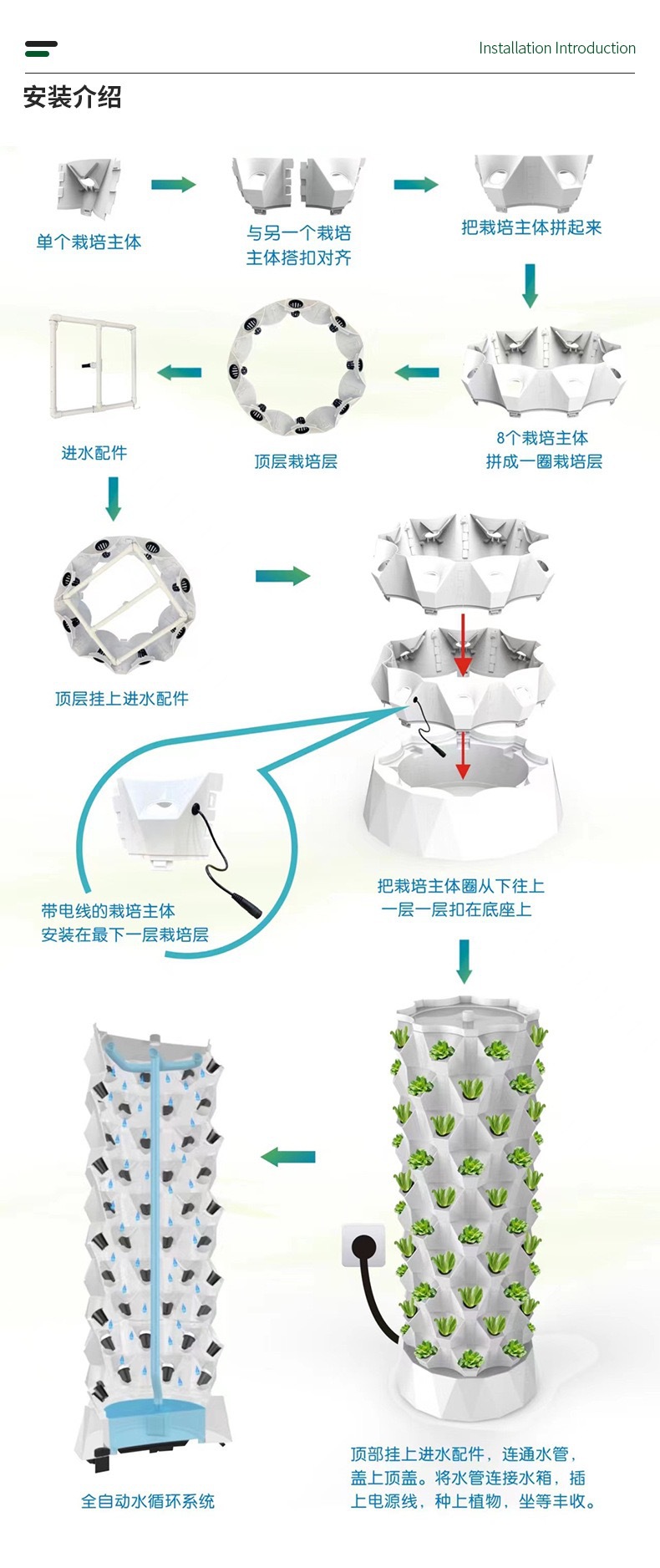 Installation Introduction

安装介绍

单个栽培主体

与另一个栽培主体搭扣对齐

把栽培主体拼起来

8个栽培主体拼成一圈栽培层

顶层栽培层

进水配件

顶层挂上进水配件

带电线的栽培主体安装在最下一层栽培层

把栽培主体圈从下往上一层一层扣在底座上

顶部挂上进水配件，连通水管，盖上顶盖。将水管连接水箱，插上电源线，种上植物，坐等丰收。

全自动水循环系统