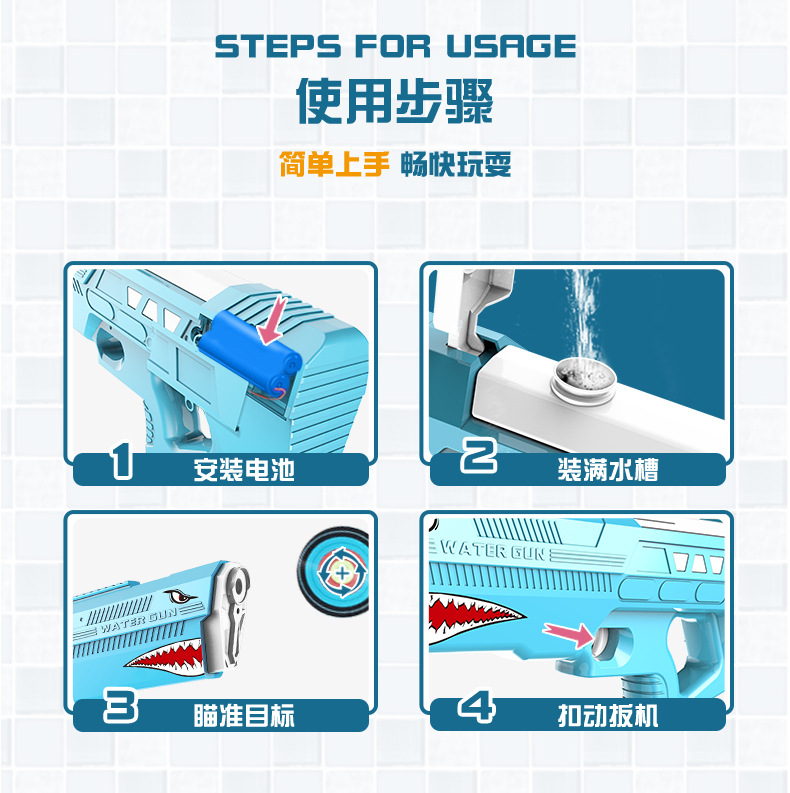 STEPS FOR USAGE
使用步骤
简单上手 畅快玩耍

1 安装电池

2 装满水槽

WATER GUN
3 瞄准目标

WATER GUN
4 扣动扳机