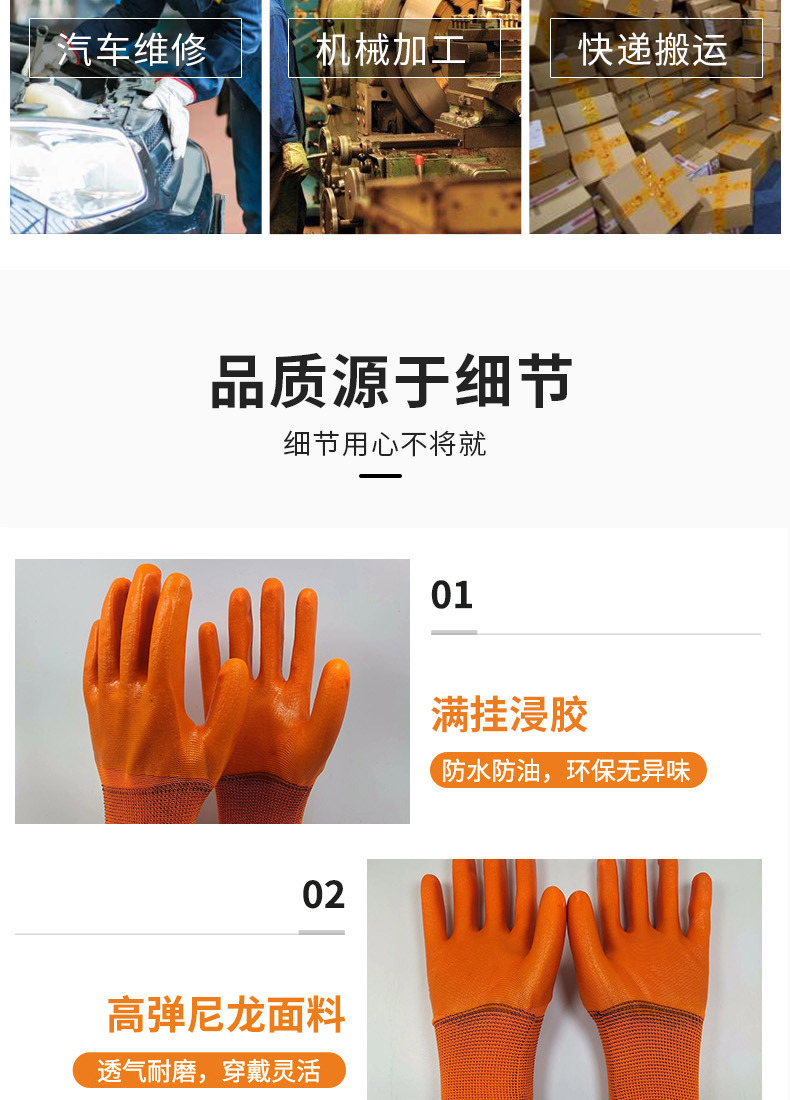 汽车维修

机械加工

快递搬运

品质源于细节

细节用心不将就

01

满挂浸胶

防水防油，环保无异味

02

高弹尼龙面料

透气耐磨，穿戴灵活