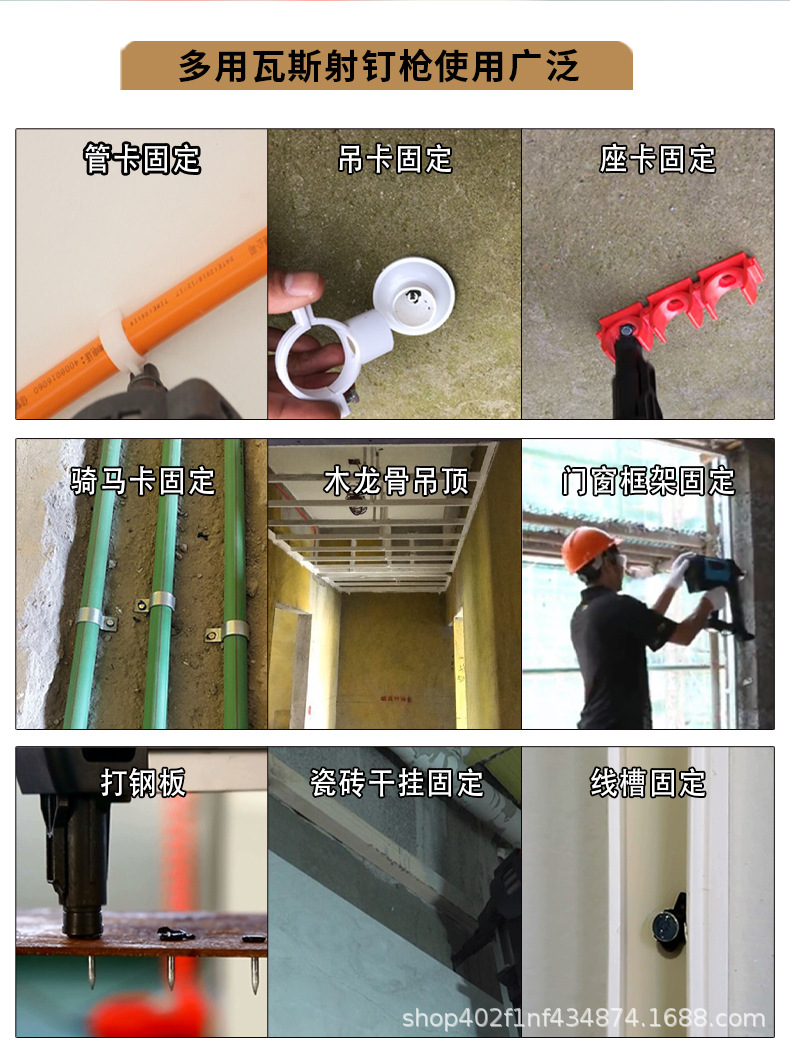 多用瓦斯射钉枪使用广泛

管卡固定

吊卡固定

座卡固定

骑马卡固定

木龙骨吊顶

门窗框架固定

打钢板

瓷砖干挂固定

线槽固定

shop402f1nf434874.1688.com