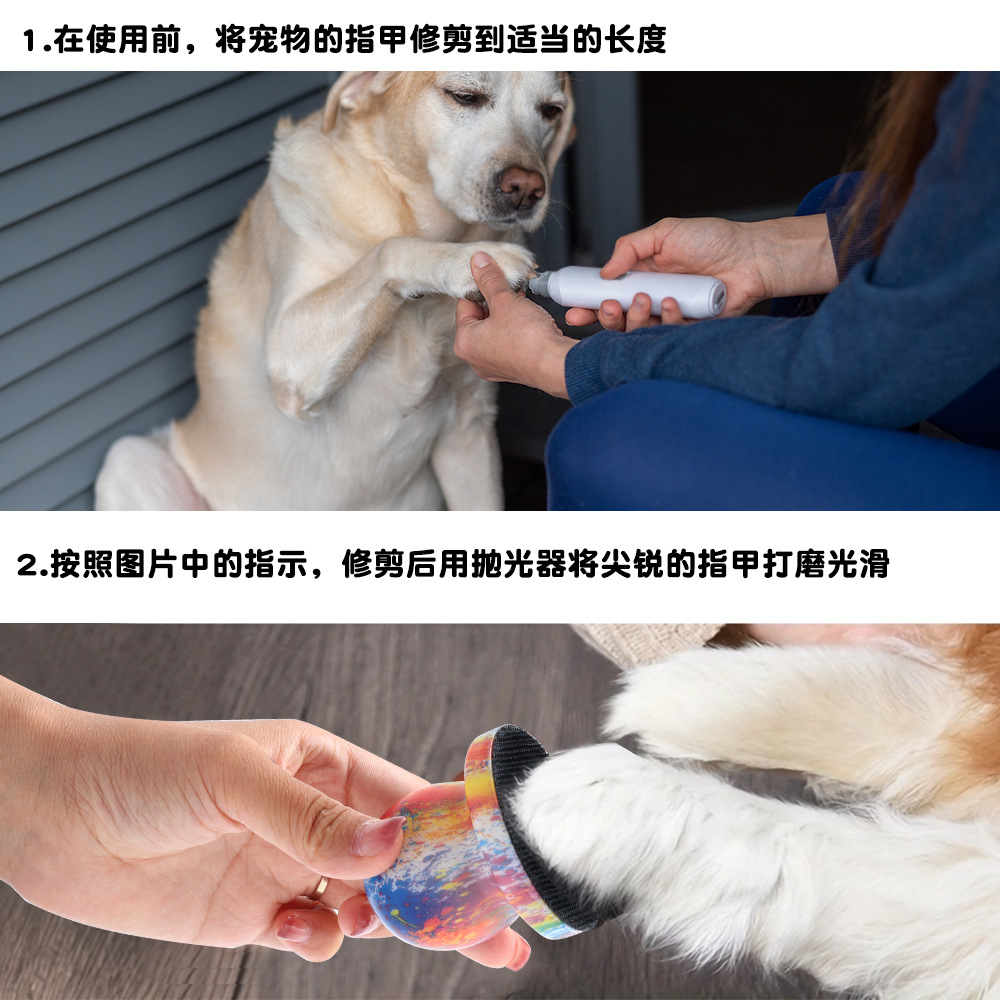 1.在使用前，将宠物的指甲修剪到适当的长度

2.按照图片中的指示，修剪后用抛光器将尖锐的指甲打磨光滑