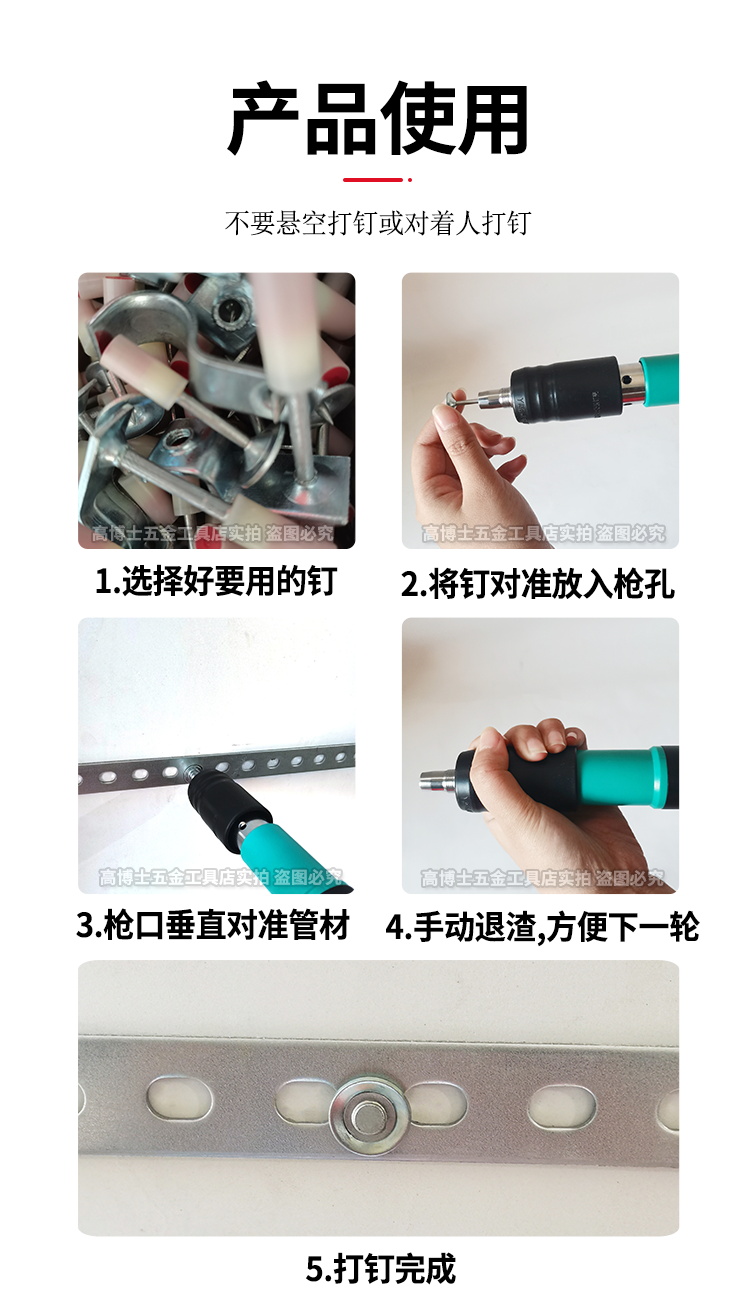 产品使用

不要悬空打钉或对着人打钉

高博士五金工具店实拍 盗图必究

1.选择好要用的钉

高博士五金工具店实拍 盗图必究

2.将钉对准放入枪孔

高博士五金工具店实拍 盗图必究

3.枪口垂直对准管材

高博士五金工具店实拍 盗图必究

4.手动退渣,方便下一轮

5.打钉完成