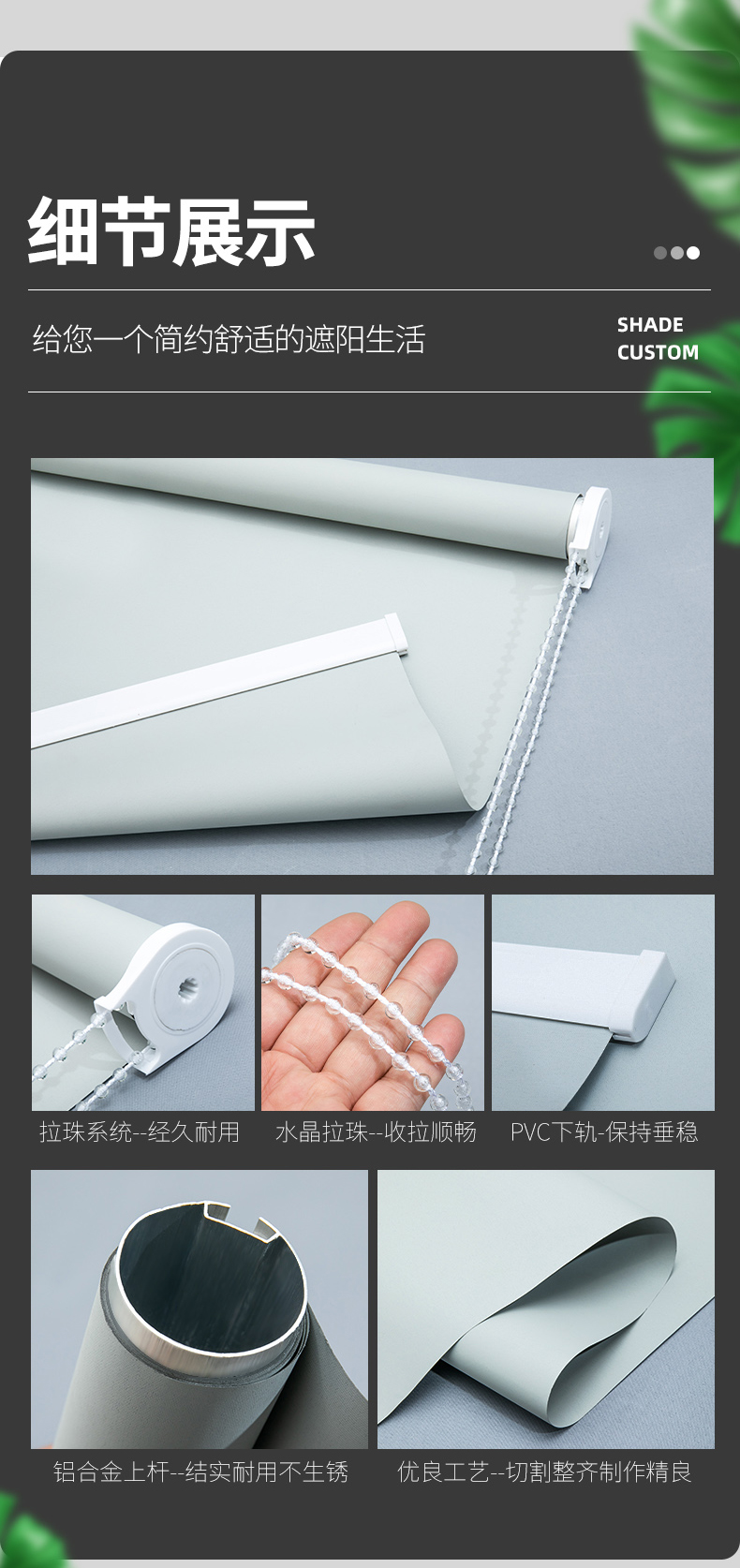 细节展示

给您一个简约舒适的遮阳生活

SHADE
CUSTOM

拉珠系统--经久耐用

水晶拉珠--收拉顺畅

PVC下轨-保持垂稳

铝合金上杆--结实耐用不生锈

优良工艺--切割整齐制作精良