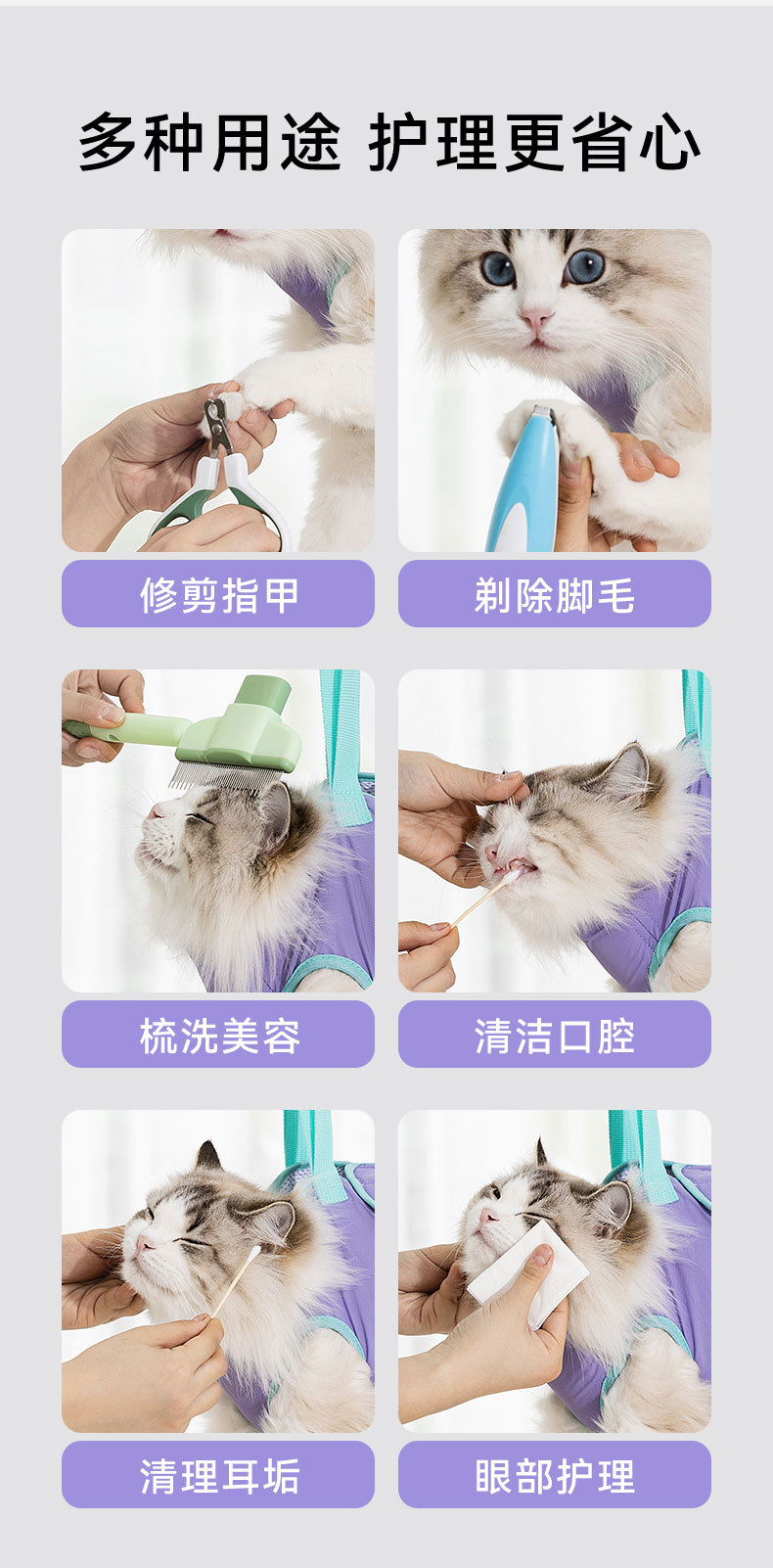 多种用途 护理更省心

修剪指甲

剃除脚毛

梳洗美容

清洁口腔

清理耳垢

眼部护理