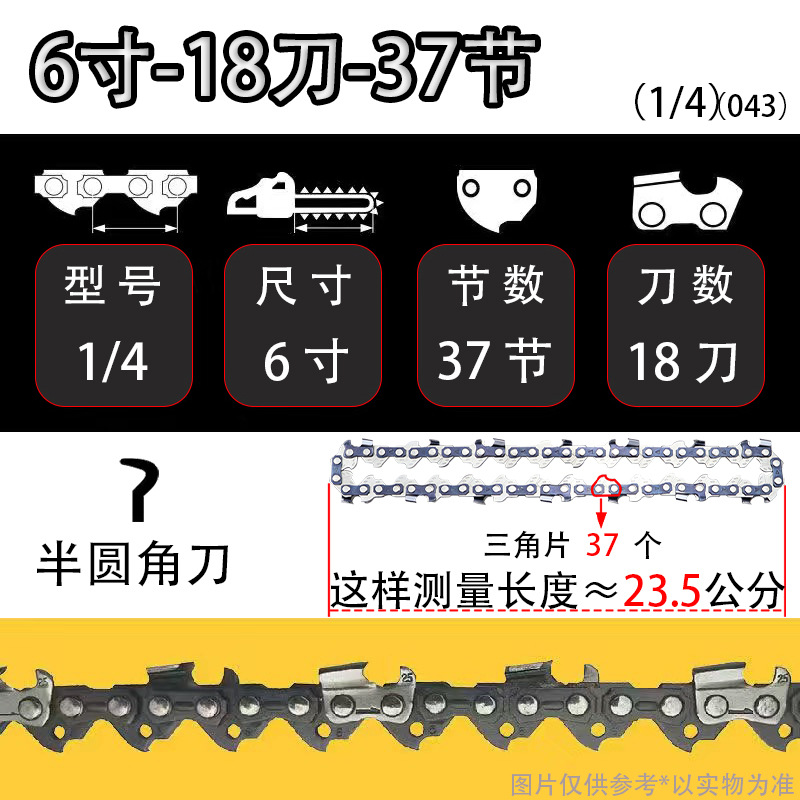 6寸-18刀-37节

(1/4)(043)

型号
1/4

尺寸
6寸

节数
37节

刀数
18刀

半圆角刀

三角片 37 个

这样测量长度≈23.5公分

25

25

图片仅供参考*以实物为准