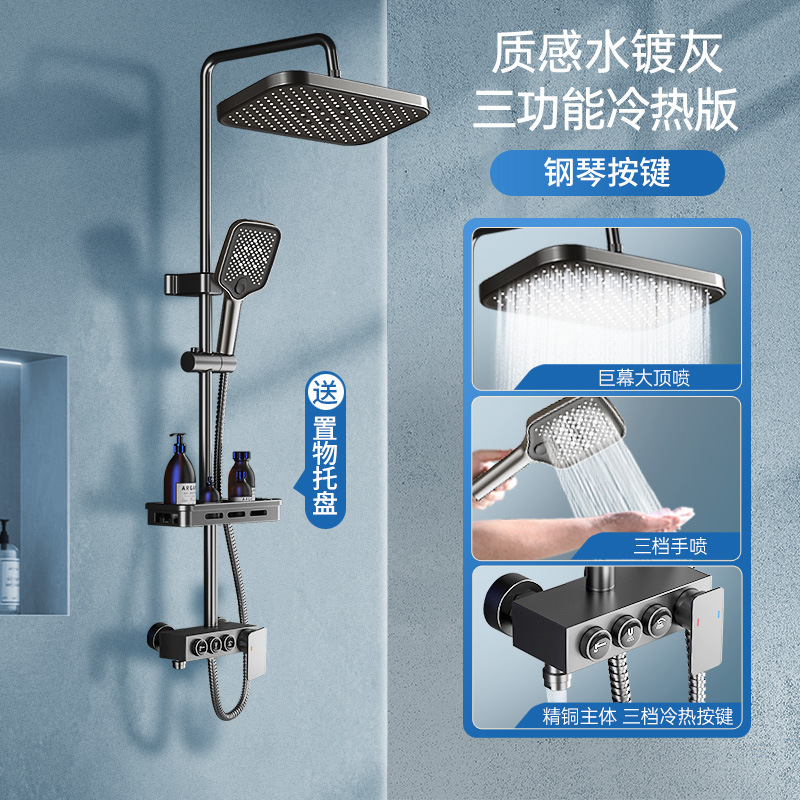 质感水镀灰
三功能冷热版

钢琴按键

送
置物托盘

巨幕大顶喷

三档手喷

精铜主体 三档冷热按键