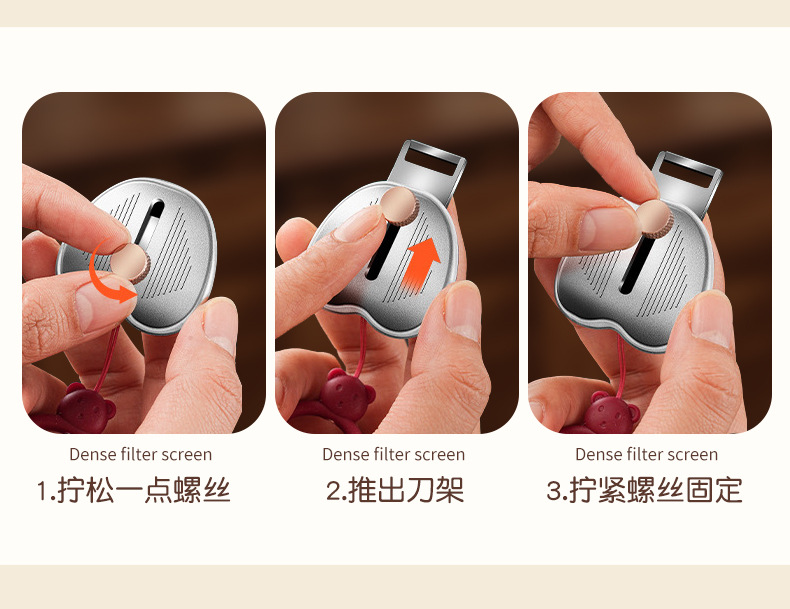 Dense filter screen
1.拧松一点螺丝

Dense filter screen
2.推出刀架

Dense filter screen
3.拧紧螺丝固定