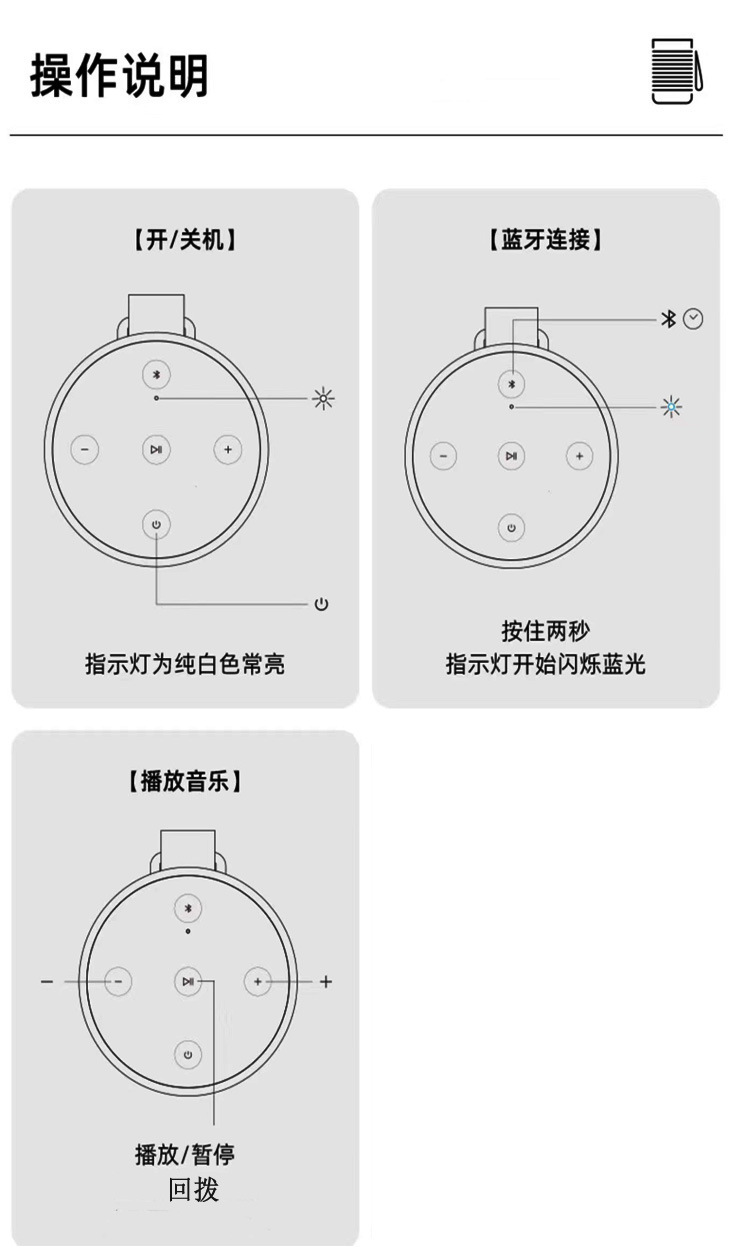 操作说明

【开/关机】

指示灯为纯白色常亮

【蓝牙连接】

按住两秒
指示灯开始闪烁蓝光

【播放音乐】

−

+

播放/暂停
回拨