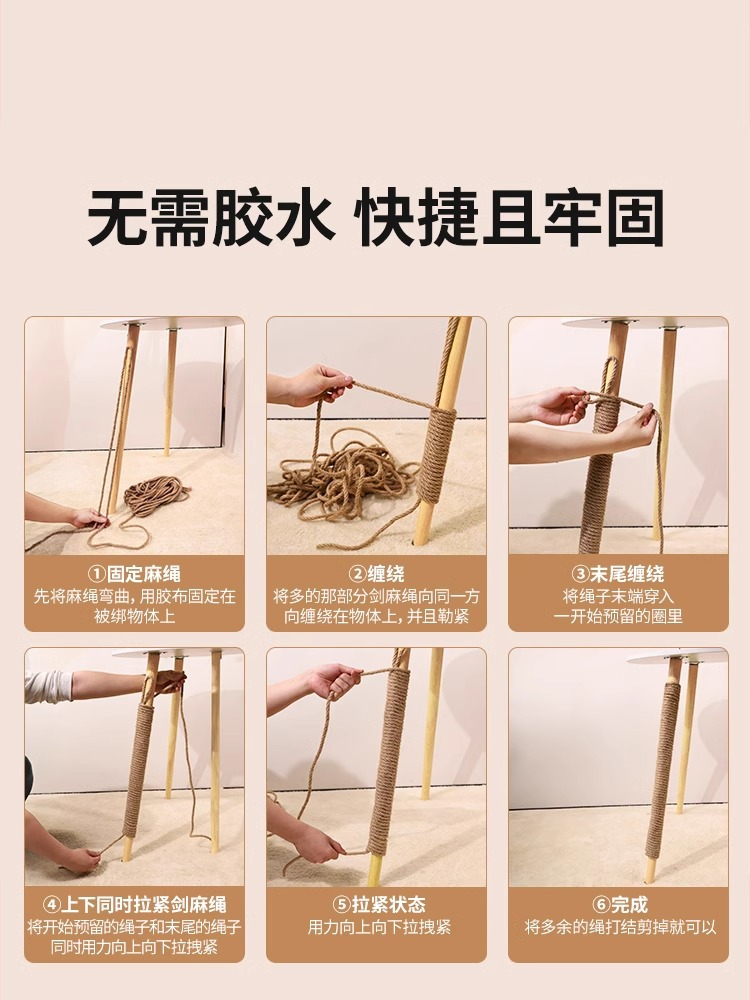 无需胶水 快捷且牢固

①固定麻绳
先将麻绳弯曲，用胶布固定在被绑物体上

②缠绕
将多的那部分剑麻绳向同一方向缠绕在物体上，并且勒紧

③末尾缠绕
将绳子末端穿入一开始预留的圈里

④上下同时拉紧剑麻绳
将开始预留的绳子和末尾的绳子同时用力向上向下拉拽紧

⑤拉紧状态
用力向上向下拉拽紧

⑥完成
将多余的绳打结剪掉就可以