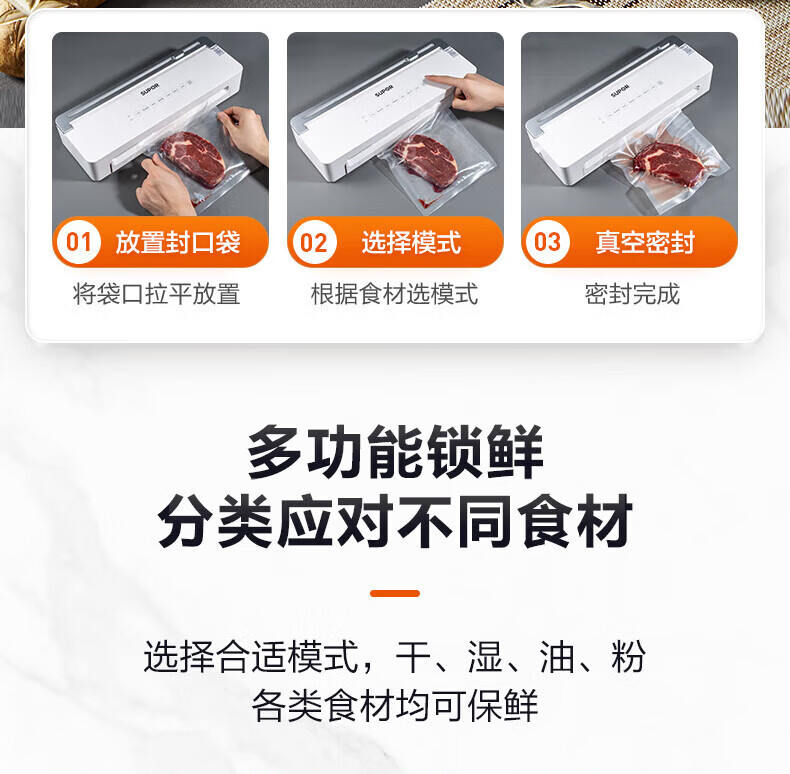 SUPOR

01 放置封口袋
将袋口拉平放置

SUPOR

02 选择模式
根据食材选模式

SUPOR

03 真空密封
密封完成

多功能锁鲜
分类应对不同食材

选择合适模式，干、湿、油、粉
各类食材均可保鲜