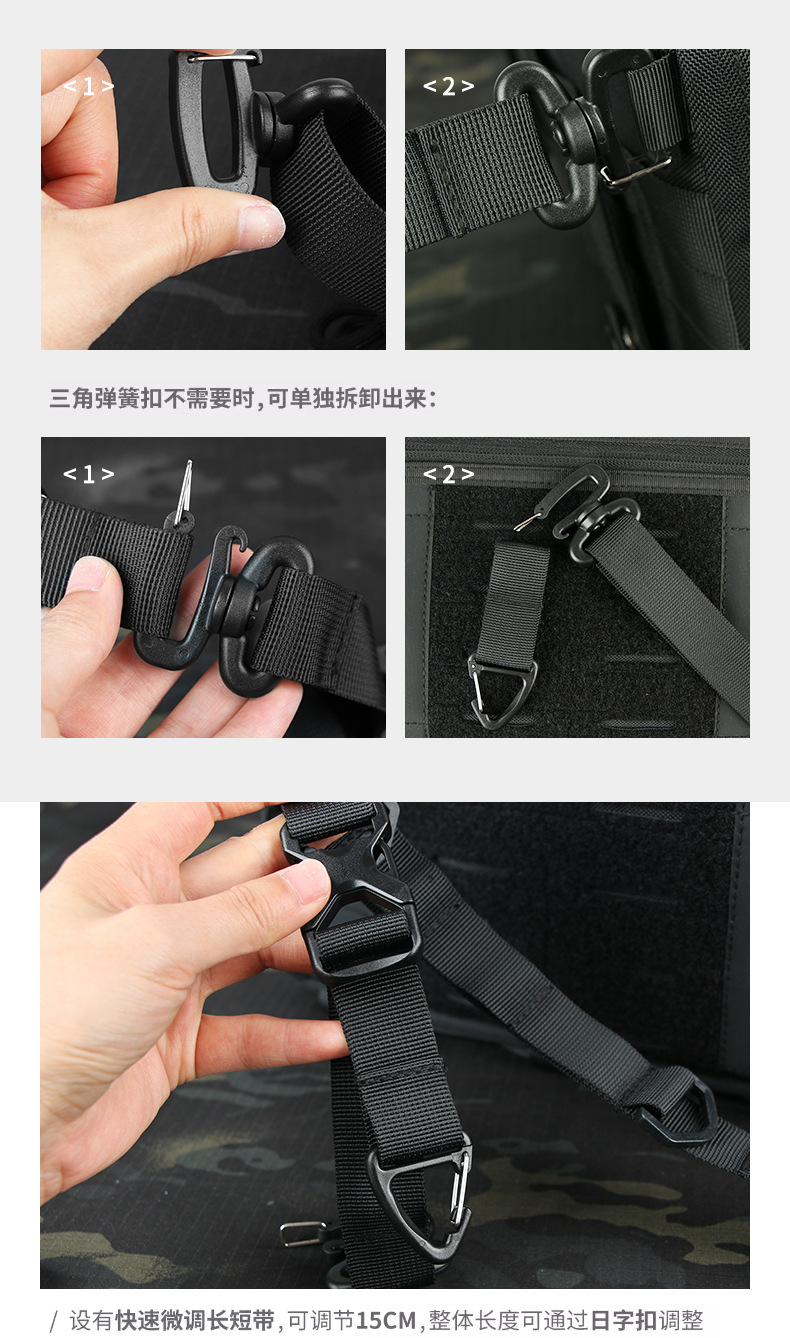 < 1 >

< 2 >

三角弹簧扣不需要时，可单独拆卸出来：

< 1 >

< 2 >

/ 设有快速微调长短带，可调节15CM，整体长度可通过日字扣调整