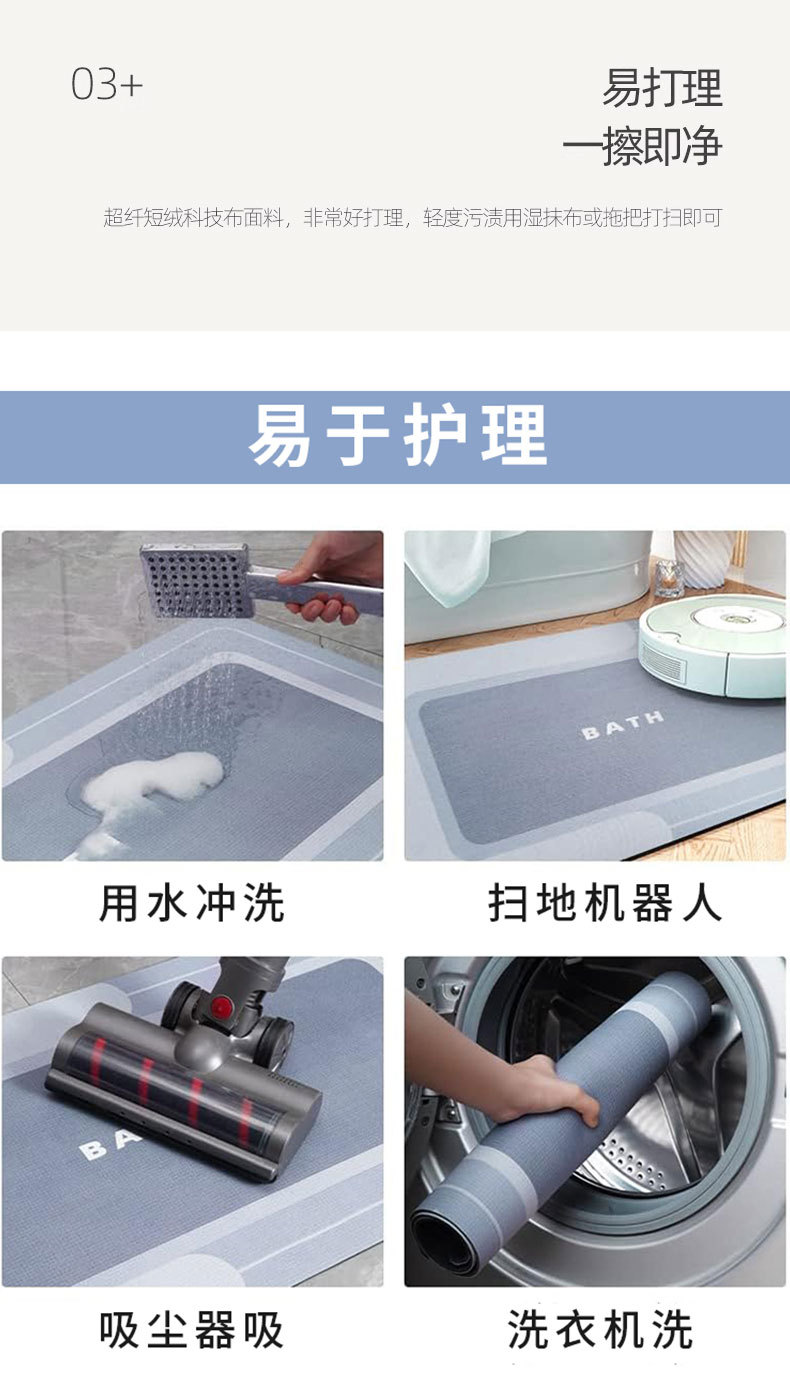 03+

易打理
一擦即净

超纤短绒科技布面料，非常好打理，轻度污渍用湿抹布或拖把打扫即可

易于护理

BATH

用水冲洗

扫地机器人

BA

吸尘器吸

洗衣机洗