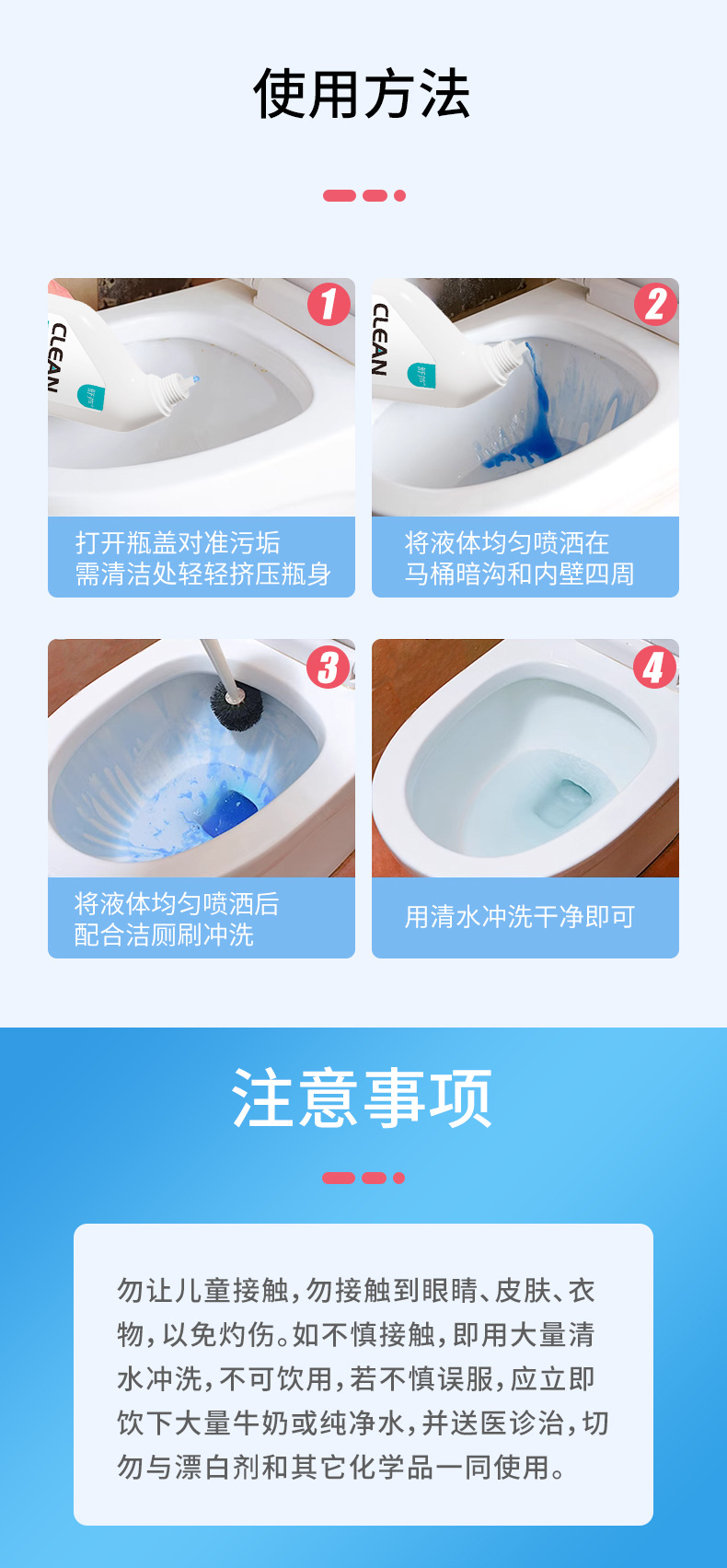 使用方法

1
CLEAN
打开瓶盖对准污垢
需清洁处轻轻挤压瓶身

2
CLEAN
将液体均匀喷洒在
马桶暗沟和内壁四周

3
将液体均匀喷洒后
配合洁厕刷冲洗

4
用清水冲洗干净即可

注意事项

勿让儿童接触，勿接触到眼睛、皮肤、衣物，以免灼伤。如不慎接触，即用大量清水冲洗，不可饮用，若不慎误服，应立即饮下大量牛奶或纯净水，并送医诊治，切勿与漂白剂和其它化学品一同使用。