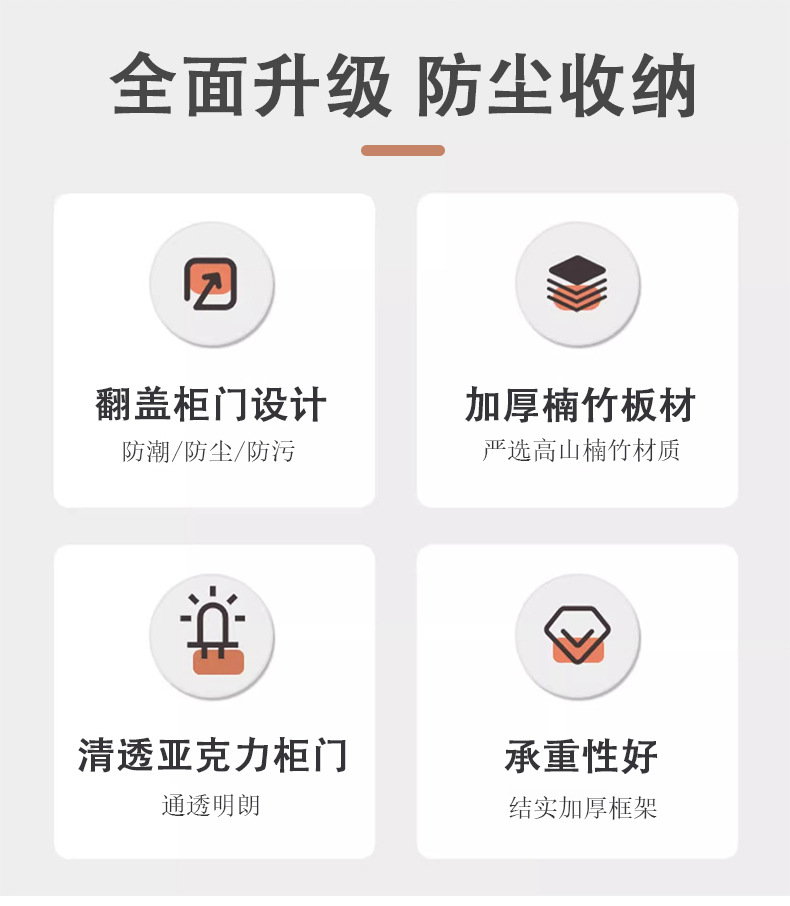 全面升级 防尘收纳

翻盖柜门设计
防潮/防尘/防污

加厚楠竹板材
严选高山楠竹材质

清透亚克力柜门
通透明朗

承重性好
结实加厚框架