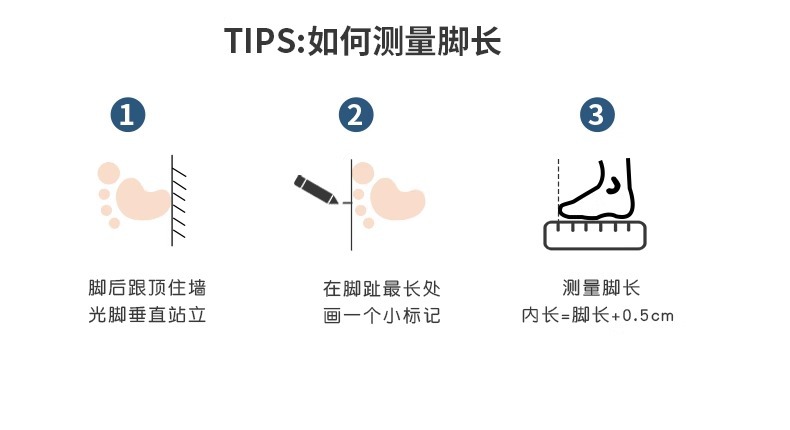 TIPS:如何测量脚长

1
脚后跟顶住墙
光脚垂直站立

2
在脚趾最长处
画一个小标记

3
测量脚长
内长=脚长+0.5cm