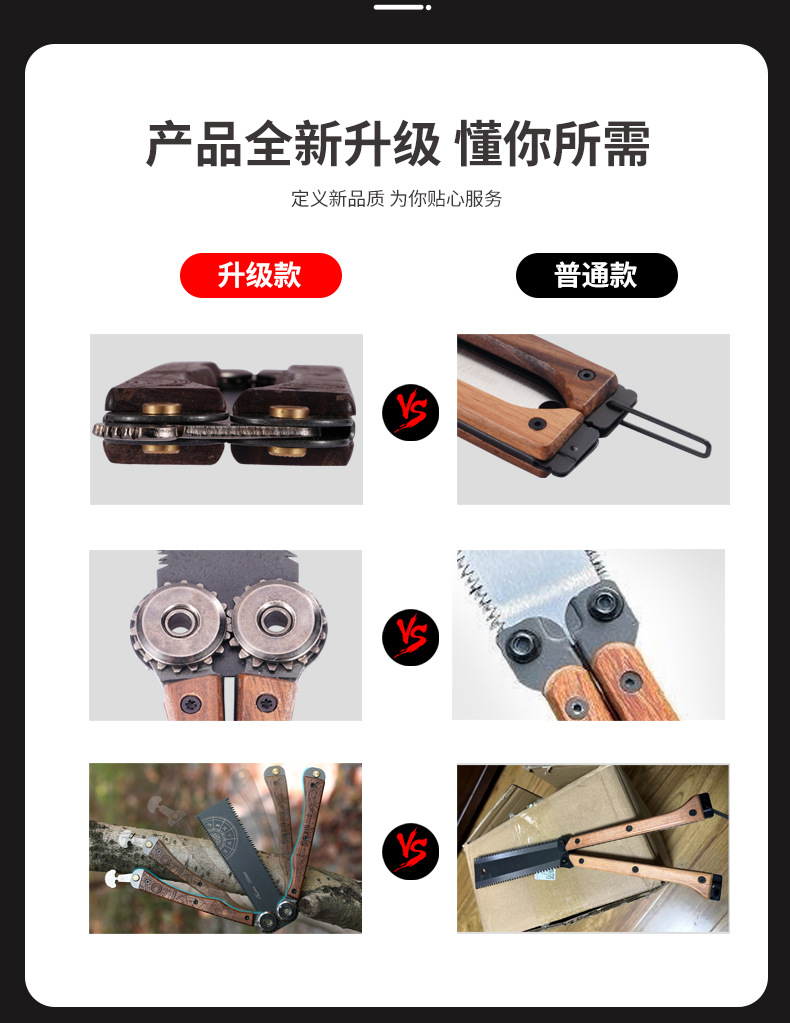 产品全新升级 懂你所需

定义新品质 为你贴心服务

升级款

普通款

VS

VS

VS