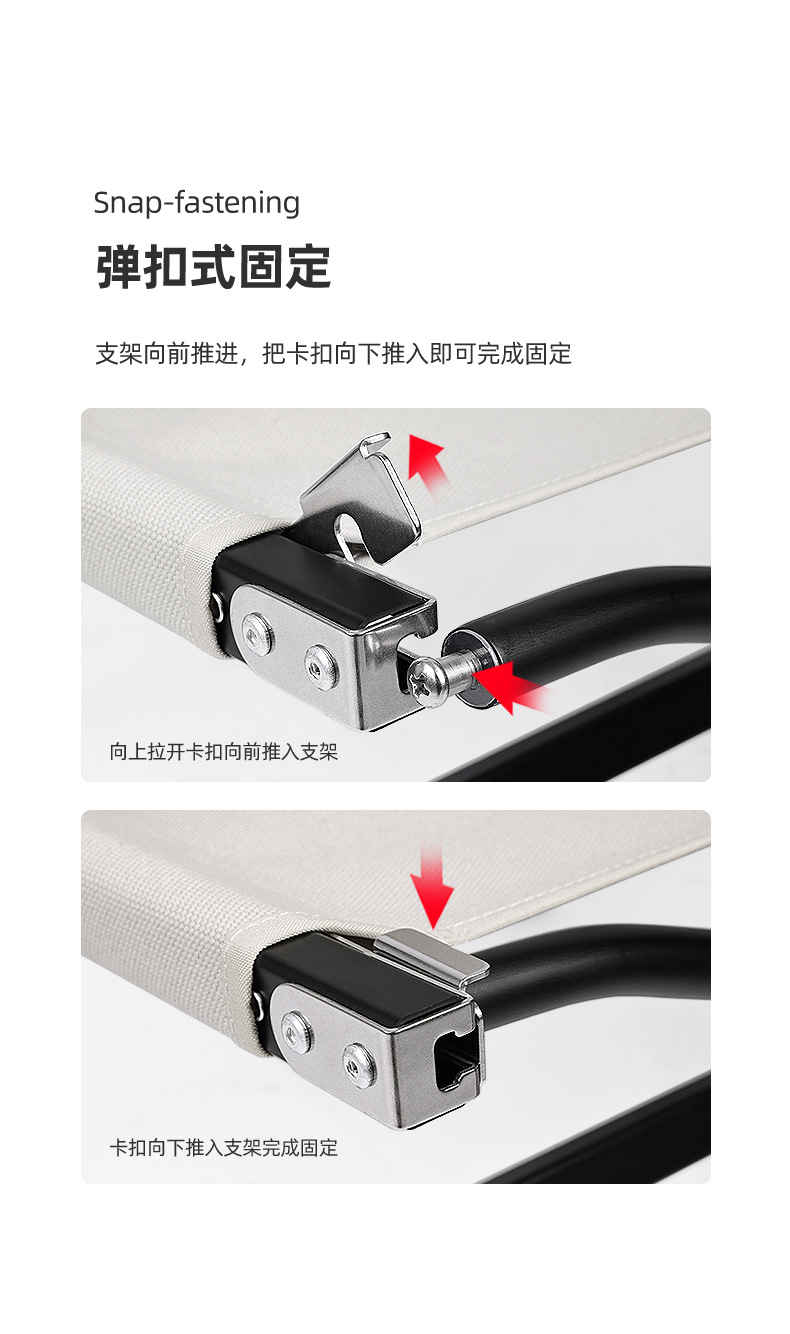 Snap-fastening

弹扣式固定

支架向前推进，把卡扣向下推入即可完成固定

向上拉开卡扣向前推入支架

卡扣向下推入支架完成固定