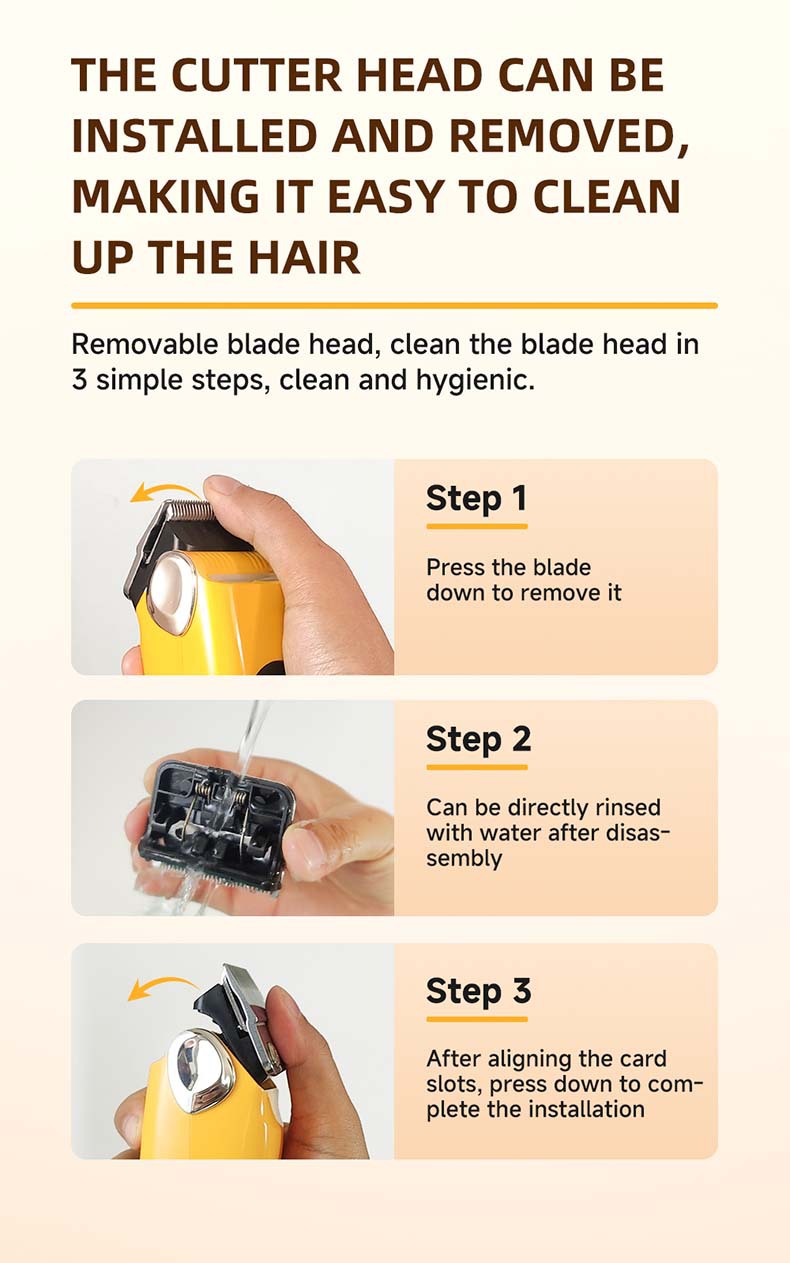 THE CUTTER HEAD CAN BE INSTALLED AND REMOVED, MAKING IT EASY TO CLEAN UP THE HAIR

Removable blade head, clean the blade head in 3 simple steps, clean and hygienic.

Step 1

Press the blade down to remove it

Step 2

Can be directly rinsed with water after disassembly

Step 3

After aligning the card slots, press down to complete the installation