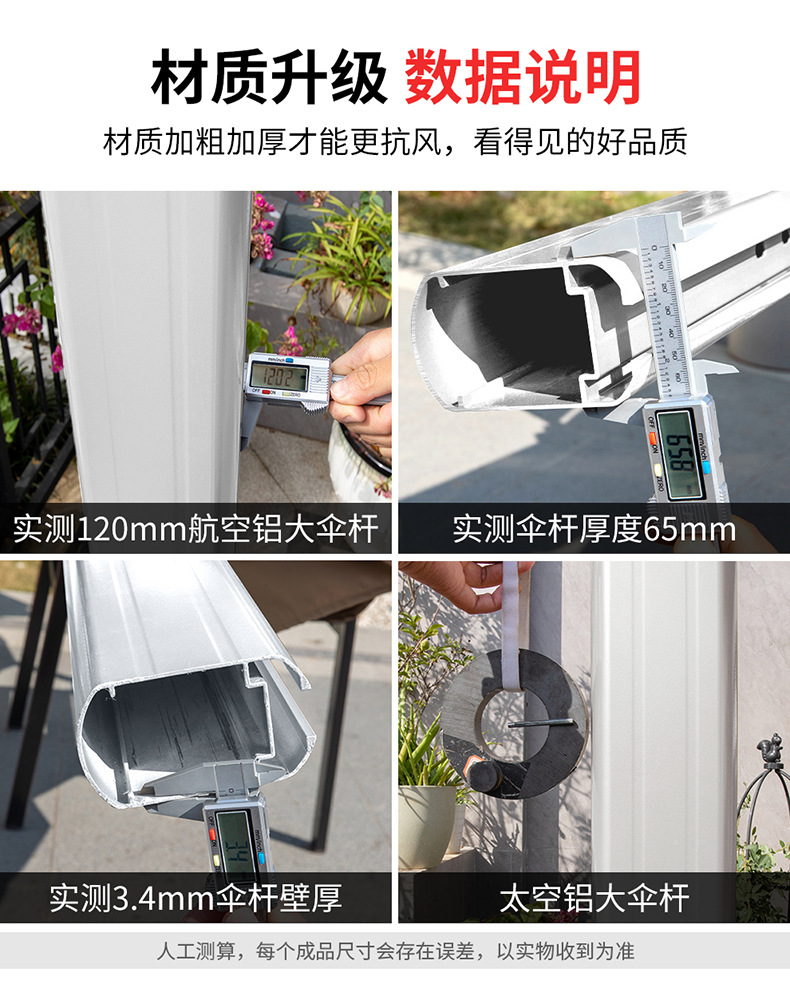 材质升级 数据说明

材质加粗加厚才能更抗风，看得见的好品质

mm/inch
120.2
OFF ON ZERO

实测120mm航空铝大伞杆

mm/inch
65.8
OFF ON ZERO

实测伞杆厚度65mm

3.4

实测3.4mm伞杆壁厚

太空铝大伞杆

人工测算，每个成品尺寸会存在误差，以实物收到为准