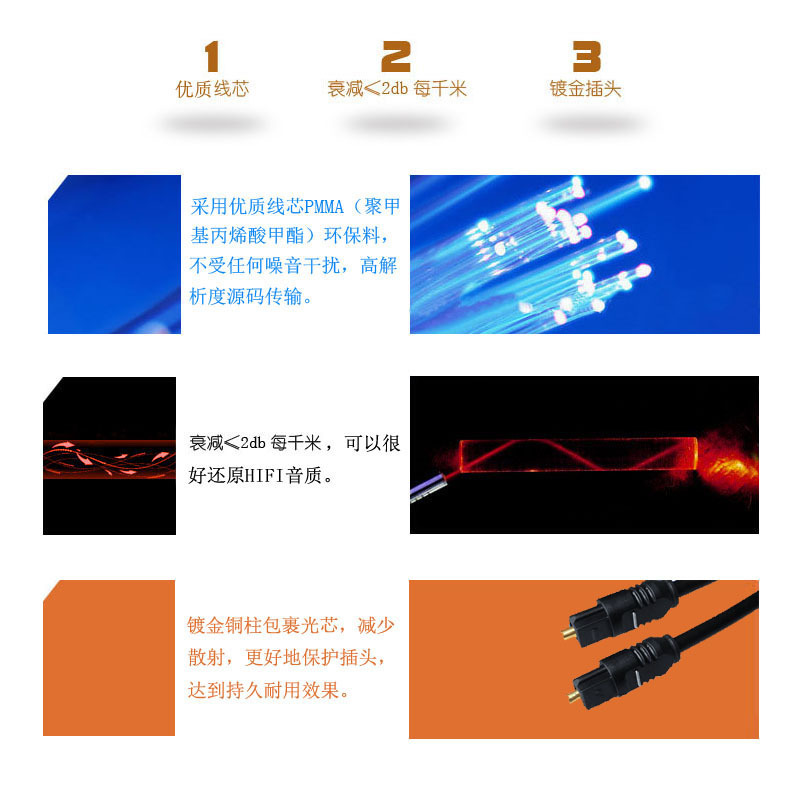 1
优质线芯

2
衰减≤2db 每千米

3
镀金插头

采用优质线芯PMMA（聚甲基丙烯酸甲酯）环保料，不受任何噪音干扰，高解析度源码传输。

衰减≤2db 每千米，可以很好还原HIFI音质。

镀金铜柱包裹光芯，减少散射，更好地保护插头，达到持久耐用效果。