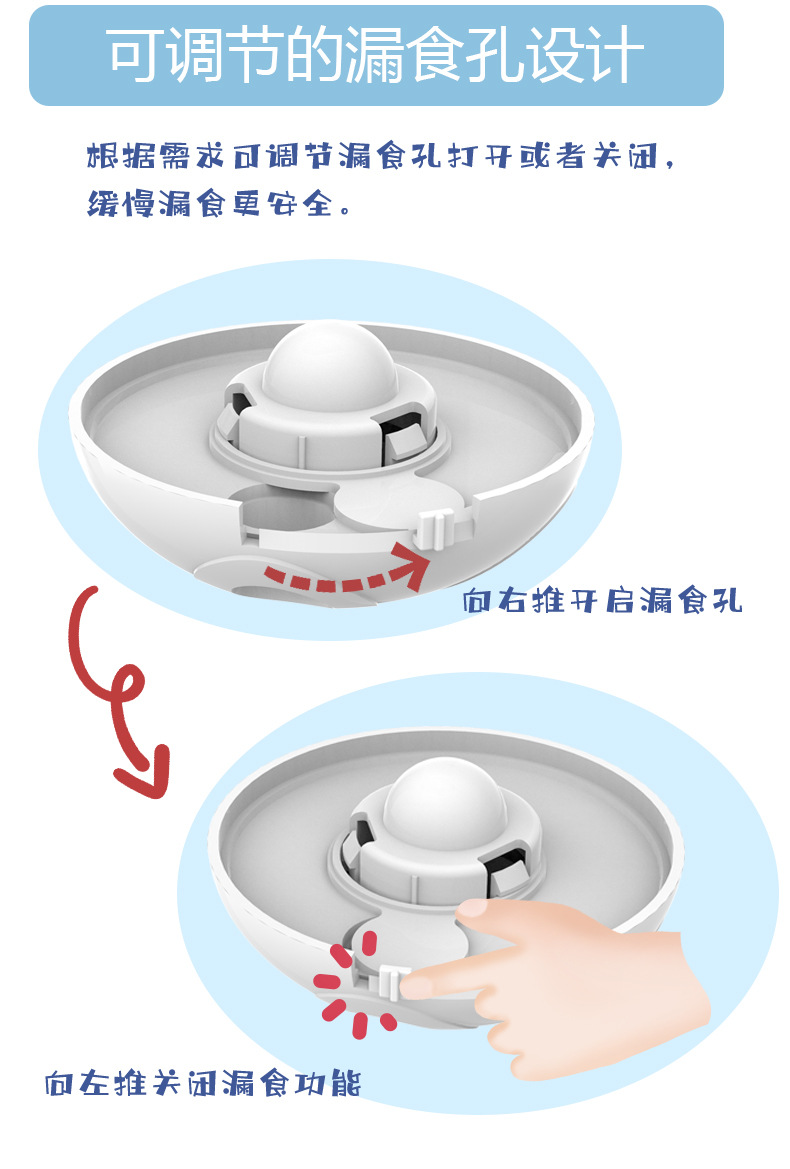 可调节的漏食孔设计

根据需求可调节漏食孔打开或者关闭，缓慢漏食更安全。

向右推开启漏食孔

向左推关闭漏食功能