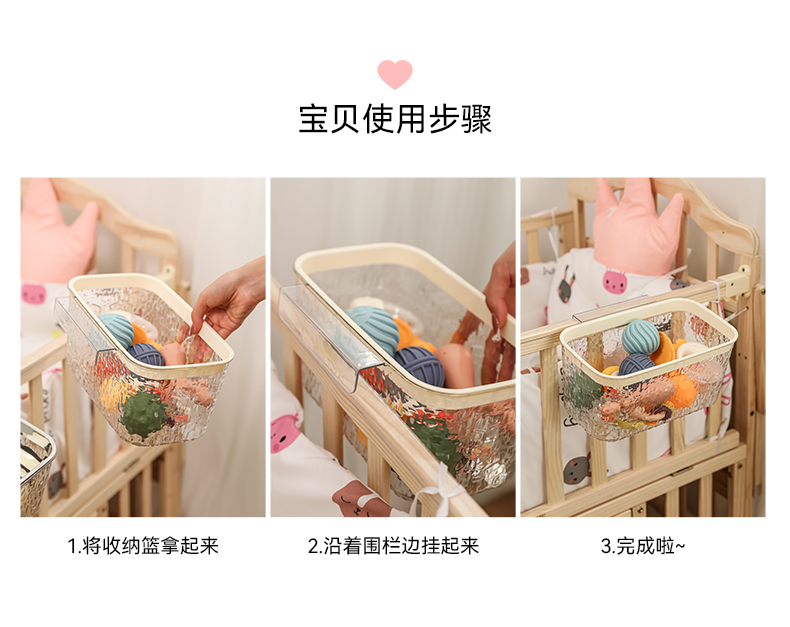 宝贝使用步骤

1.将收纳篮拿起来

2.沿着围栏边挂起来

3.完成啦~