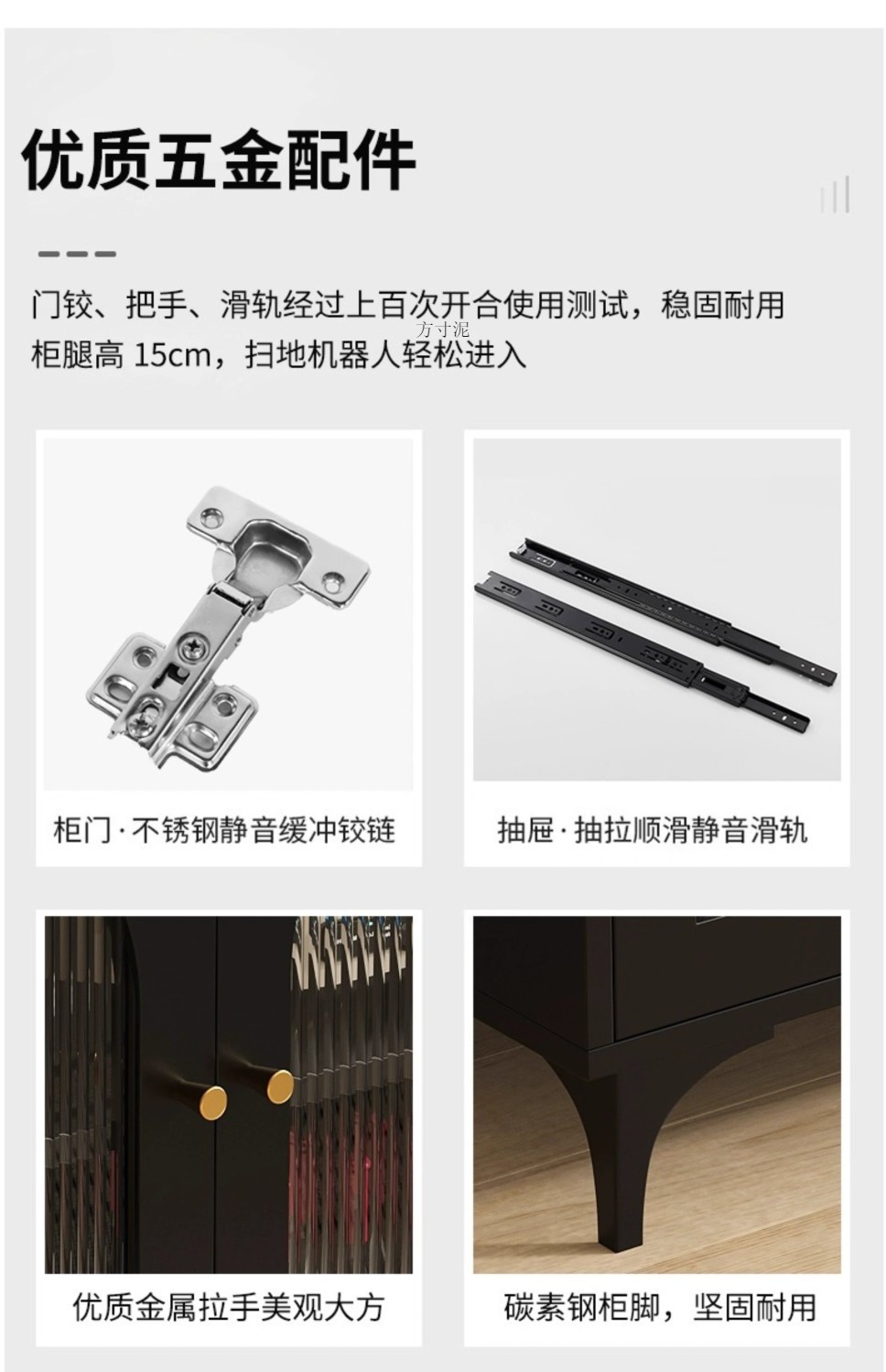 优质五金配件

门铰、把手、滑轨经过上百次开合使用测试，稳固耐用
方寸泥
柜腿高 15cm，扫地机器人轻松进入

柜门·不锈钢静音缓冲铰链

抽屉·抽拉顺滑静音滑轨

优质金属拉手美观大方

碳素钢柜脚，坚固耐用