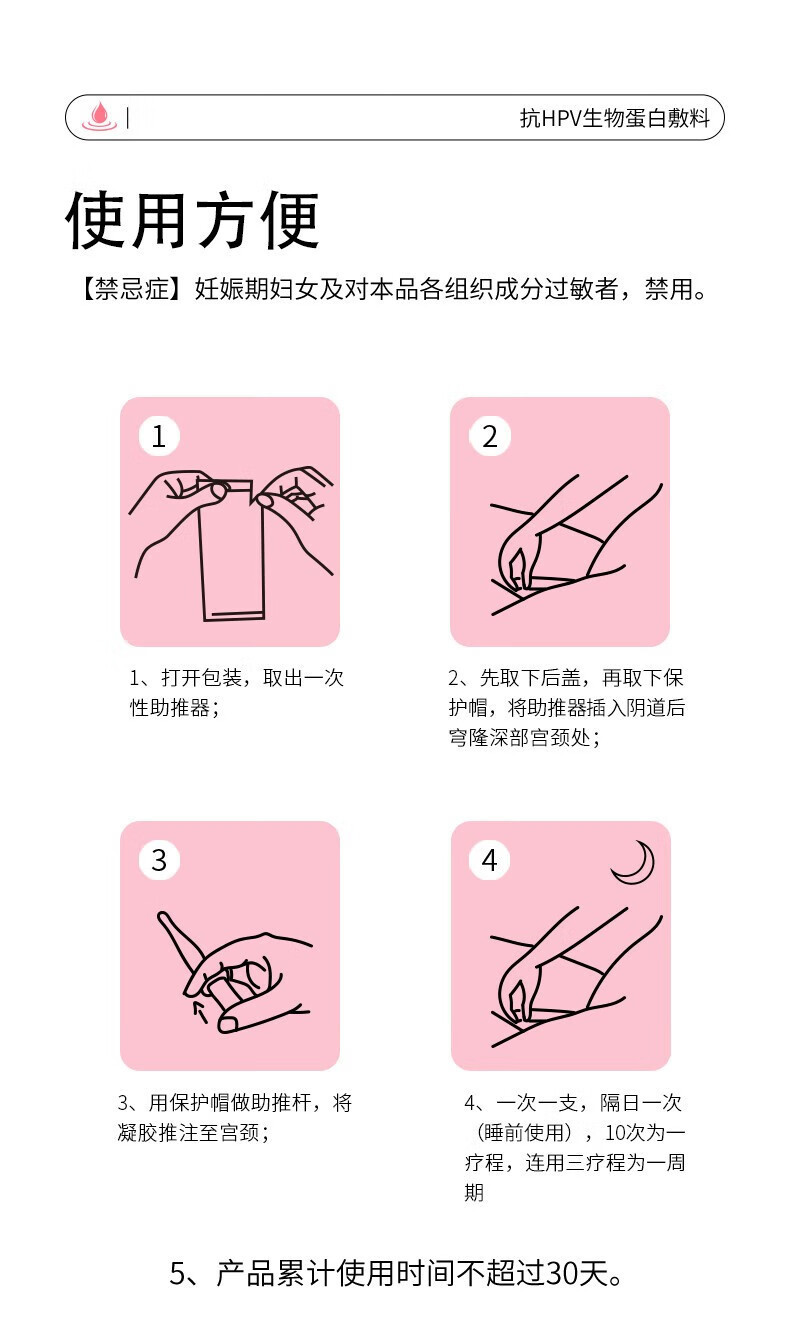 抗HPV生物蛋白敷料

使用方便

【禁忌症】妊娠期妇女及对本品各组织成分过敏者，禁用。

1

1、打开包装，取出一次性助推器；

2

2、先取下后盖，再取下保护帽，将助推器插入阴道后穹隆深部宫颈处；

3

3、用保护帽做助推杆，将凝胶推注至宫颈；

4

4、一次一支，隔日一次（睡前使用），10次为一疗程，连用三疗程为一周期

5、产品累计使用时间不超过30天。