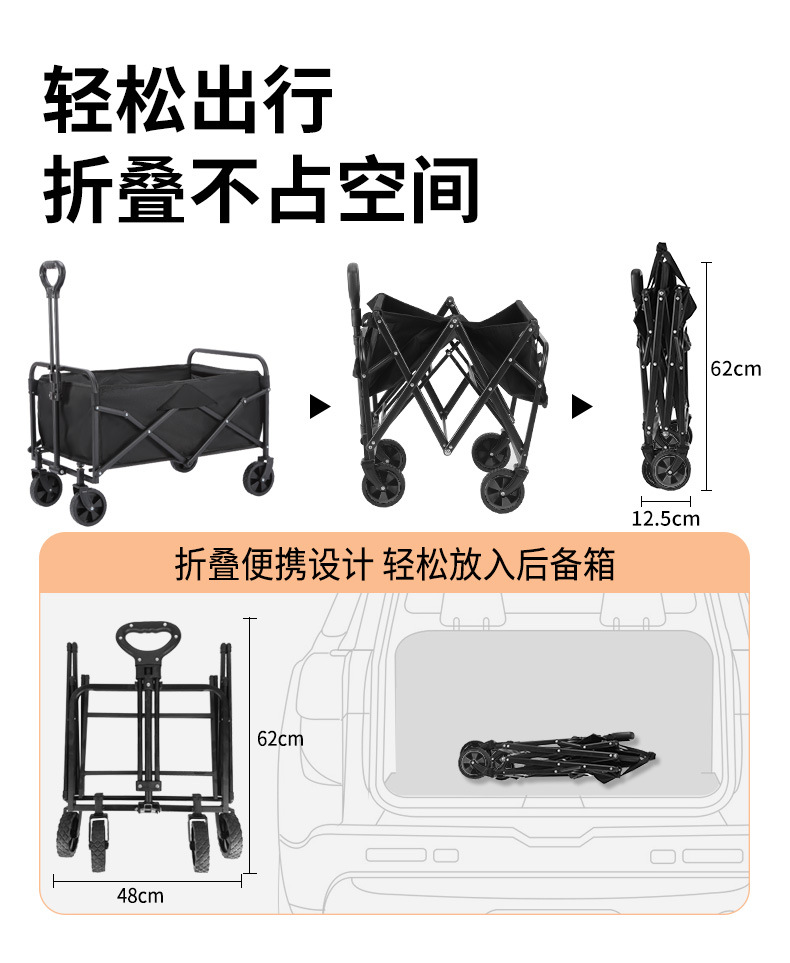 轻松出行
折叠不占空间

62cm

12.5cm

折叠便携设计 轻松放入后备箱

62cm

48cm