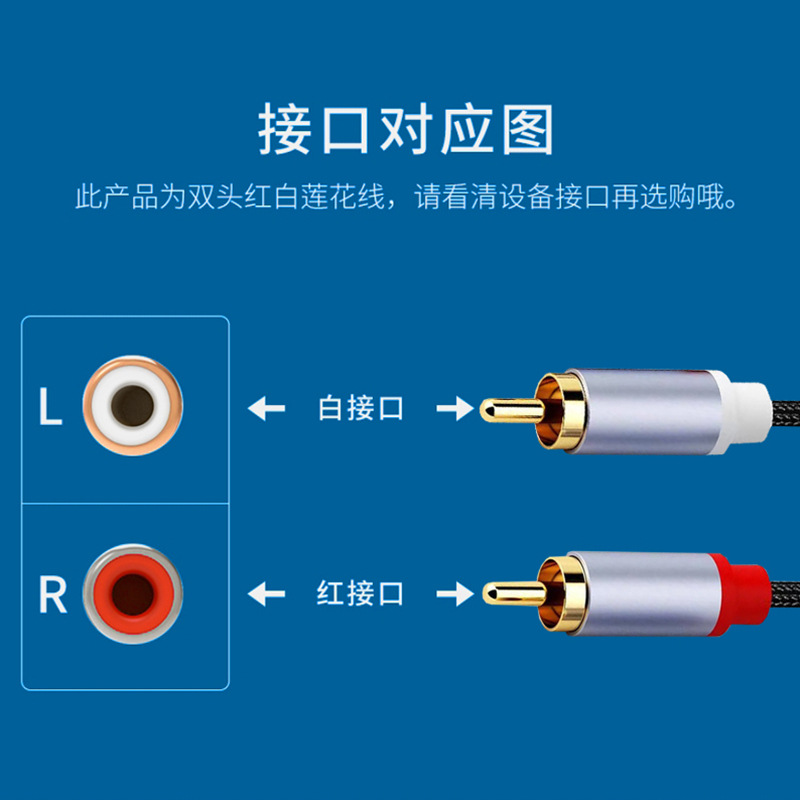 接口对应图

此产品为双头红白莲花线，请看清设备接口再选购哦。

L

白接口

R

红接口