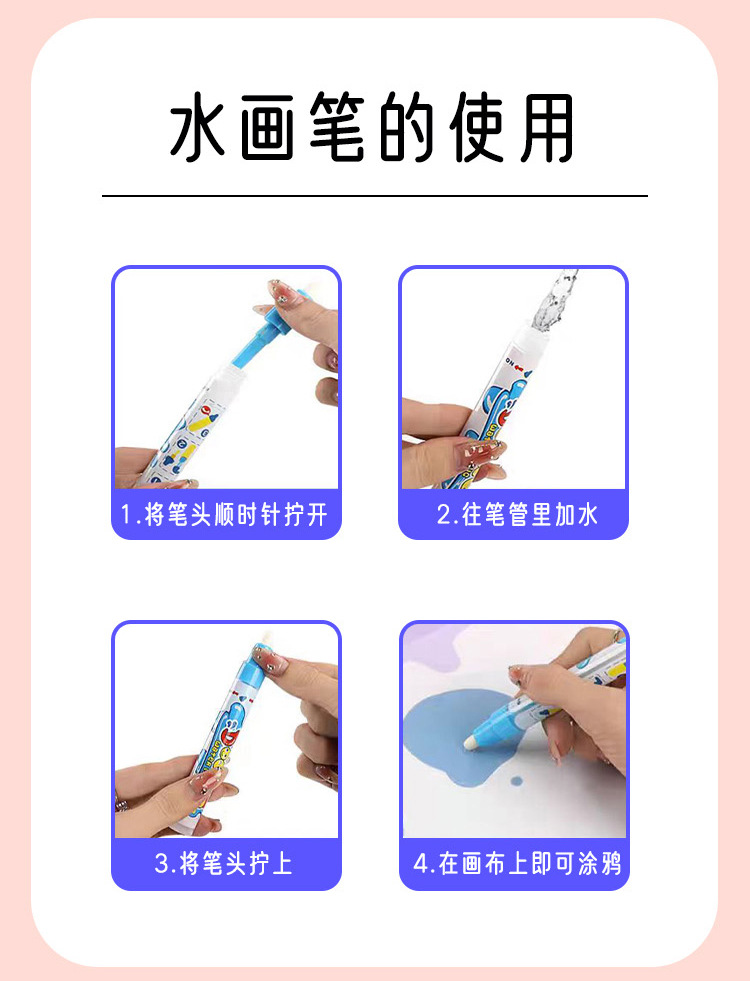 水画笔的使用

1.将笔头顺时针拧开

2.往笔管里加水

3.将笔头拧上

4.在画布上即可涂鸦