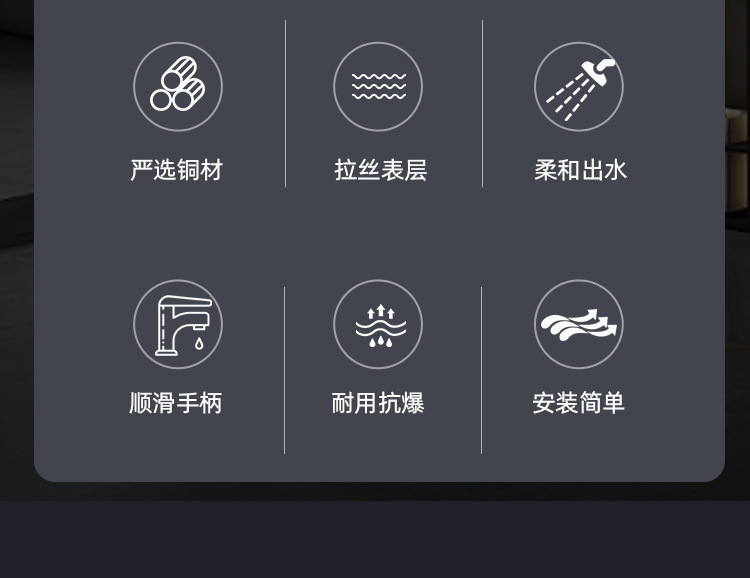 严选铜材

拉丝表层

柔和出水

顺滑手柄

耐用抗爆

安装简单