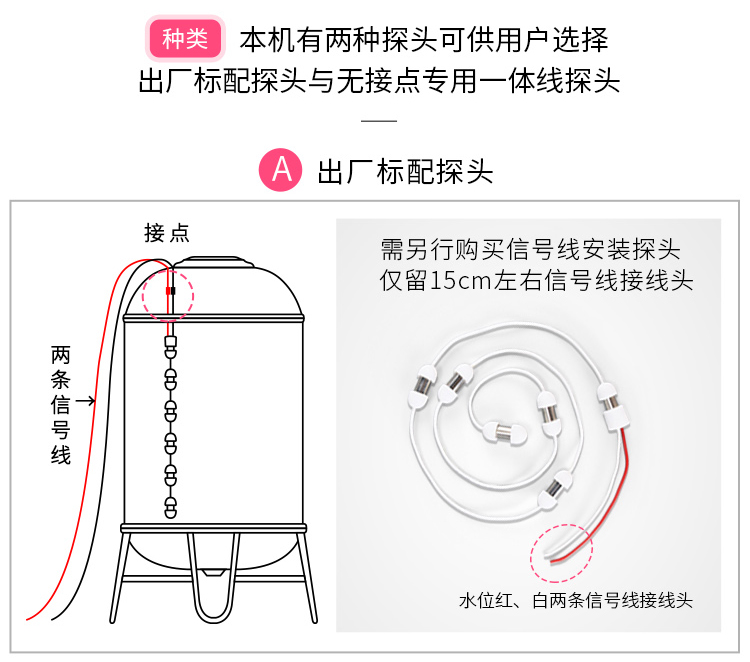 种类 本机有两种探头可供用户选择
出厂标配探头与无接点专用一体线探头

A 出厂标配探头

接点

两条信号线

需另行购买信号线安装探头
仅留15cm左右信号线接线头

水位红、白两条信号线接线头