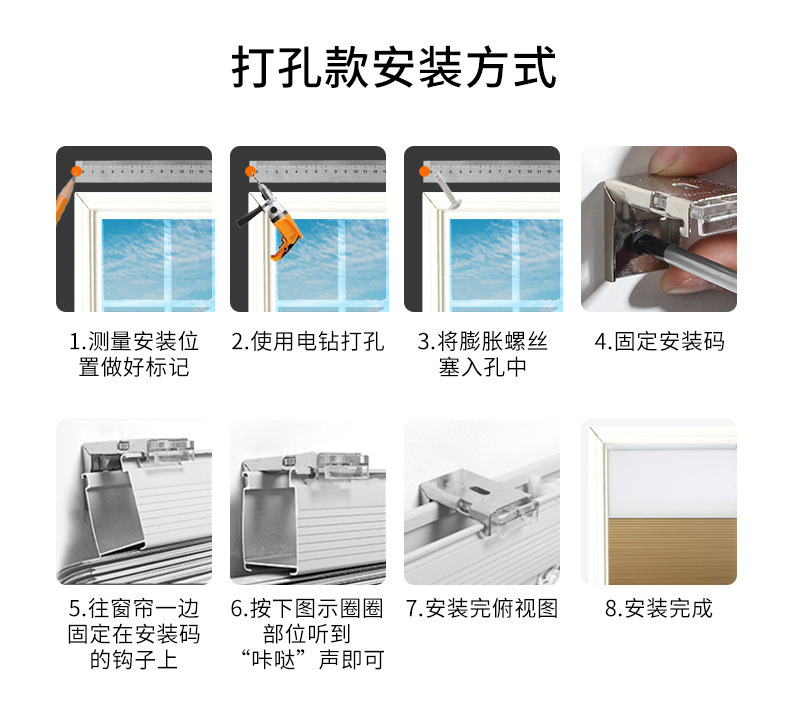 打孔款安装方式

1.测量安装位置做好标记

2.使用电钻打孔

3.将膨胀螺丝塞入孔中

4.固定安装码

5.往窗帘一边固定在安装码的钩子上

6.按下图示圈圈部位听到“咔哒”声即可

7.安装完俯视图

8.安装完成