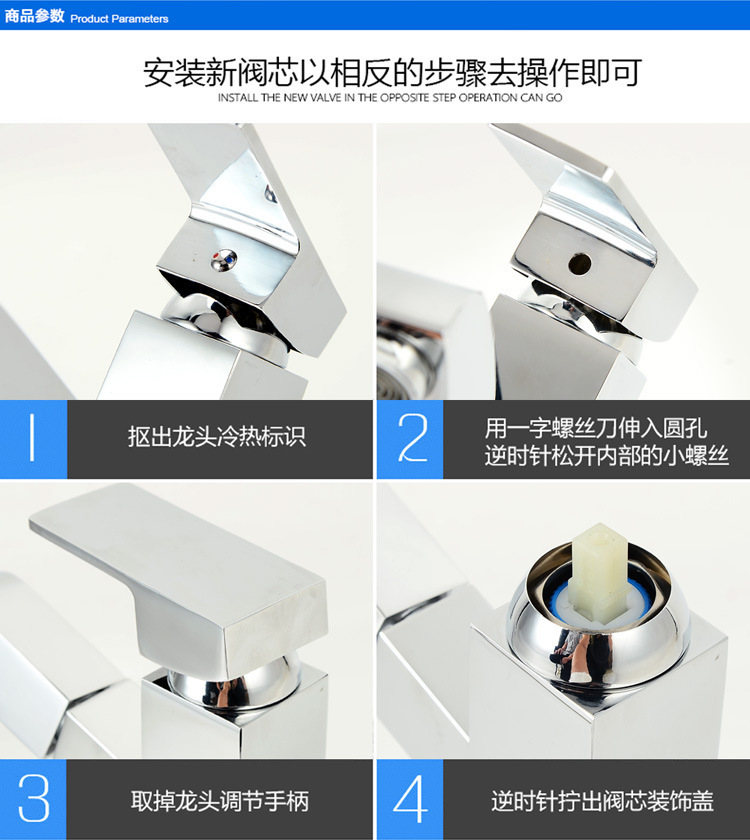 商品参数 Product Parameters

安装新阀芯以相反的步骤去操作即可
INSTALL THE NEW VALVE IN THE OPPOSITE STEP OPERATION CAN GO

1 抠出龙头冷热标识

2 用一字螺丝刀伸入圆孔 逆时针松开内部的小螺丝

3 取掉龙头调节手柄

4 逆时针拧出阀芯装饰盖