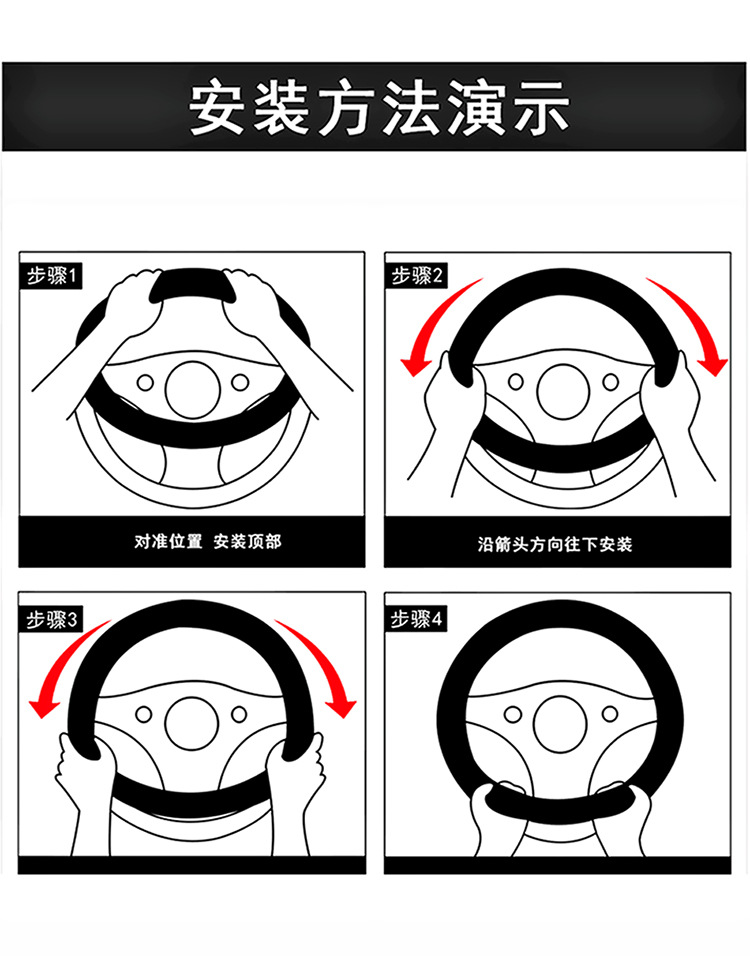 安装方法演示

步骤1

对准位置 安装顶部

步骤2

沿箭头方向往下安装

步骤3

步骤4