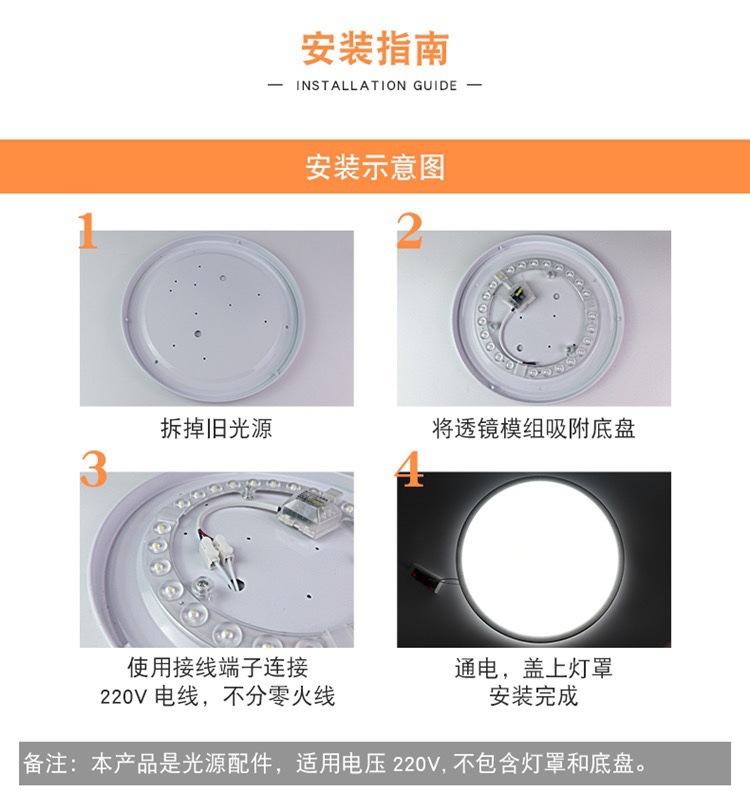 安装指南

— INSTALLATION GUIDE —

安装示意图

1

拆掉旧光源

2

将透镜模组吸附底盘

3

使用接线端子连接
220V 电线，不分零火线

4

通电，盖上灯罩
安装完成

备注：本产品是光源配件，适用电压 220V, 不包含灯罩和底盘。