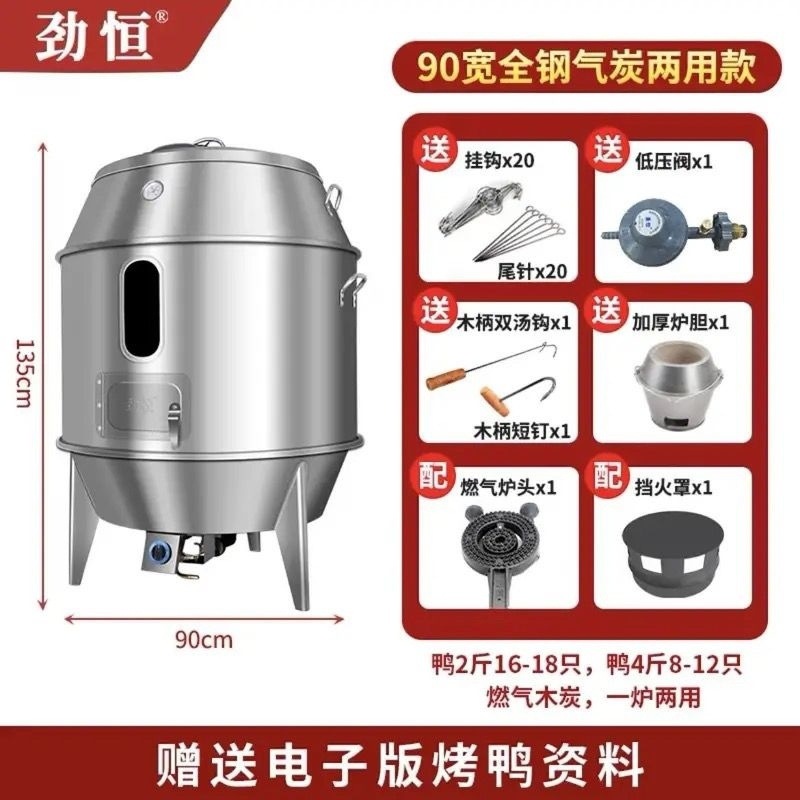 劲恒®

90宽全钢气炭两用款

135cm

90cm

送 挂钩x20

尾针x20

送 低压阀x1

送 木柄双汤钩x1

木柄短钉x1

送 加厚炉胆x1

配 燃气炉头x1

配 挡火罩x1

鸭2斤16-18只，鸭4斤8-12只
燃气木炭，一炉两用

赠送电子版烤鸭资料