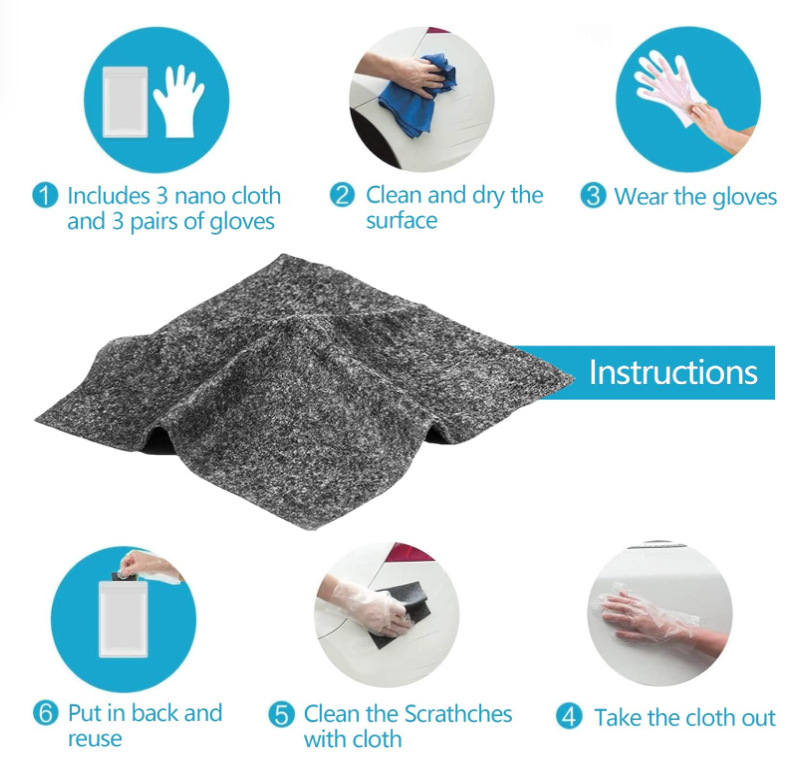 1 Includes 3 nano cloth and 3 pairs of gloves

2 Clean and dry the surface

3 Wear the gloves

Instructions

6 Put in back and reuse

5 Clean the Scrathches with cloth

4 Take the cloth out