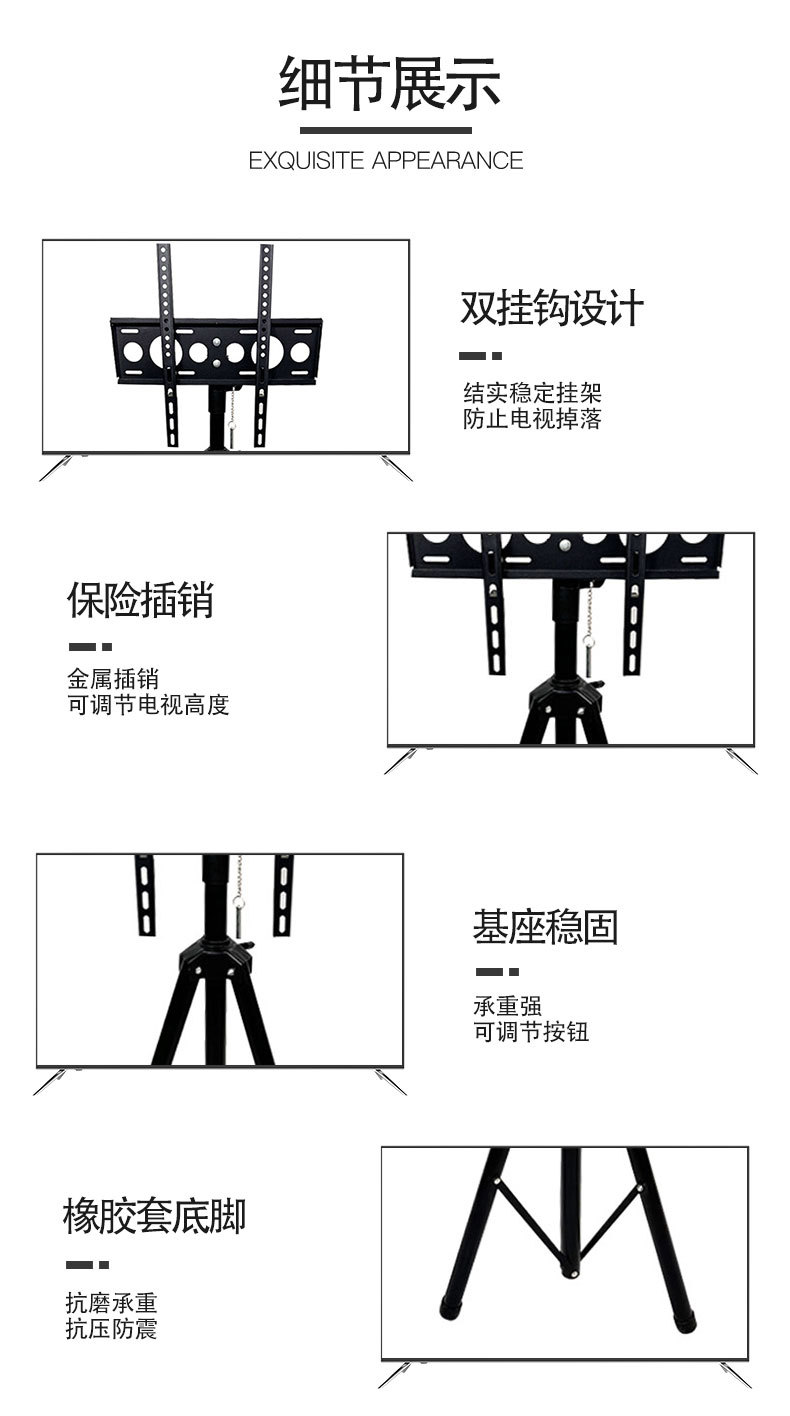 细节展示

EXQUISITE APPEARANCE

双挂钩设计

结实稳定挂架
防止电视掉落

保险插销

金属插销
可调节电视高度

基座稳固

承重强
可调节按钮

橡胶套底脚

抗磨承重
抗压防震