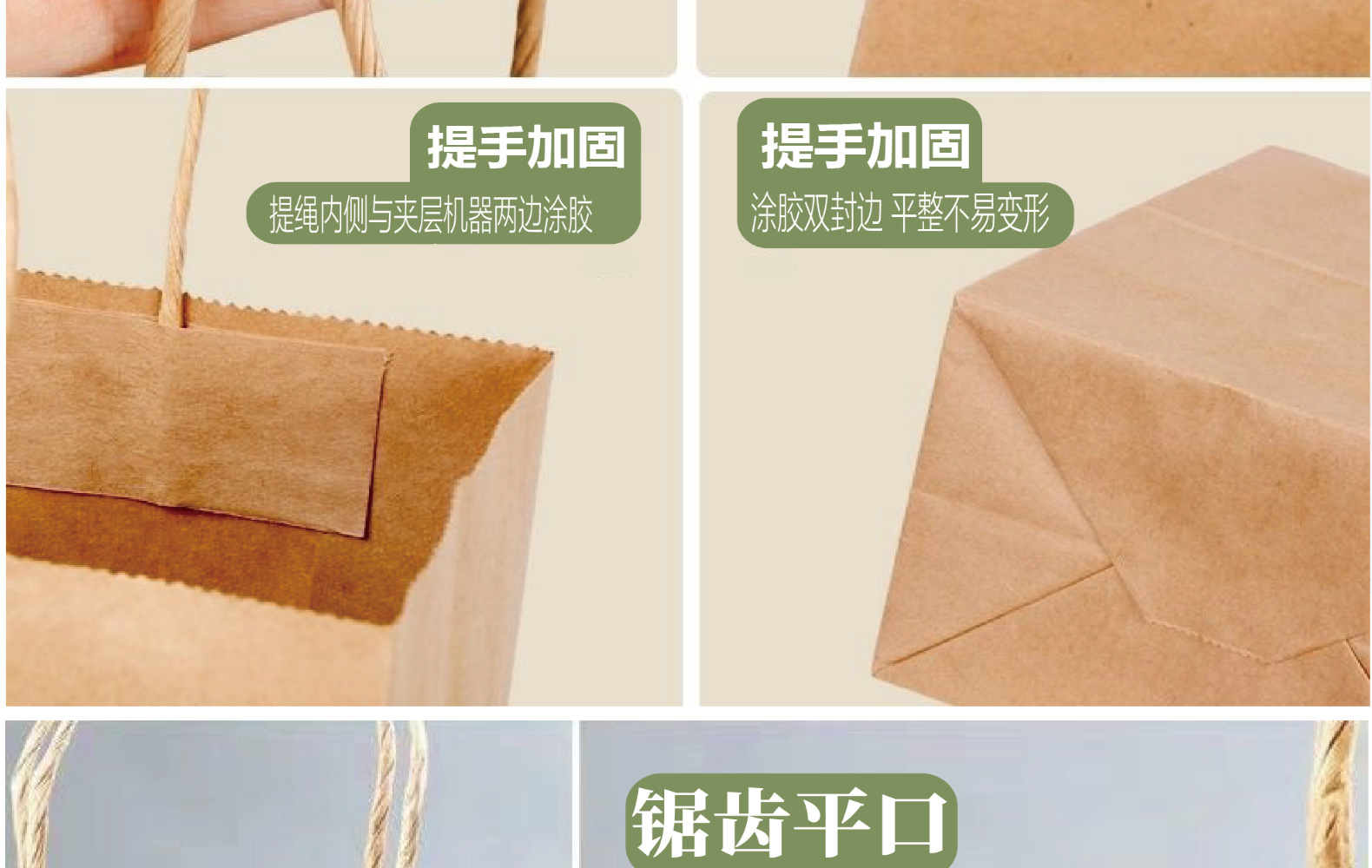 提手加固

提绳内侧与夹层机器两边涂胶

提手加固

涂胶双封边 平整不易变形

锯齿平口