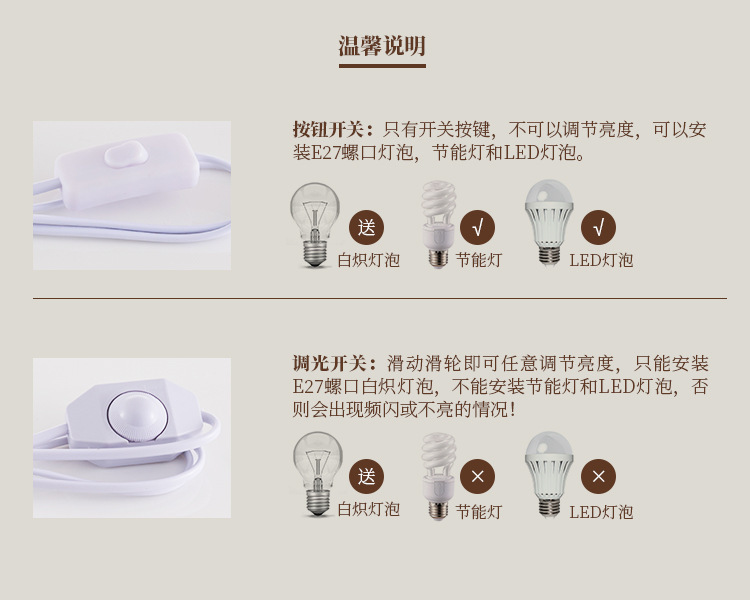 温馨说明

按钮开关：只有开关按键，不可以调节亮度，可以安装E27螺口灯泡，节能灯和LED灯泡。

送 白炽灯泡
√ 节能灯
√ LED灯泡

调光开关：滑动滑轮即可任意调节亮度，只能安装E27螺口白炽灯泡，不能安装节能灯和LED灯泡，否则会出现频闪或不亮的情况！

送 白炽灯泡
× 节能灯
× LED灯泡