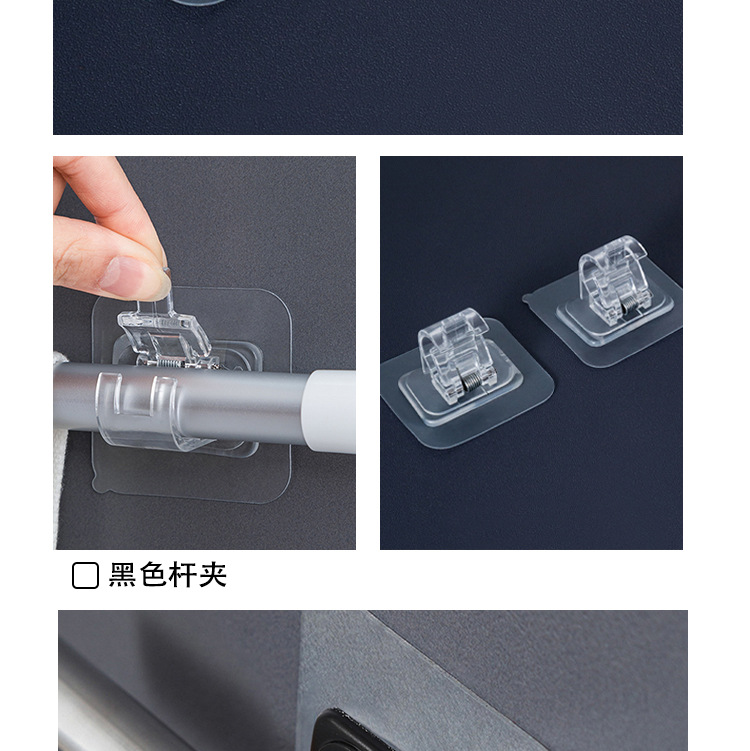 黑色杆夹