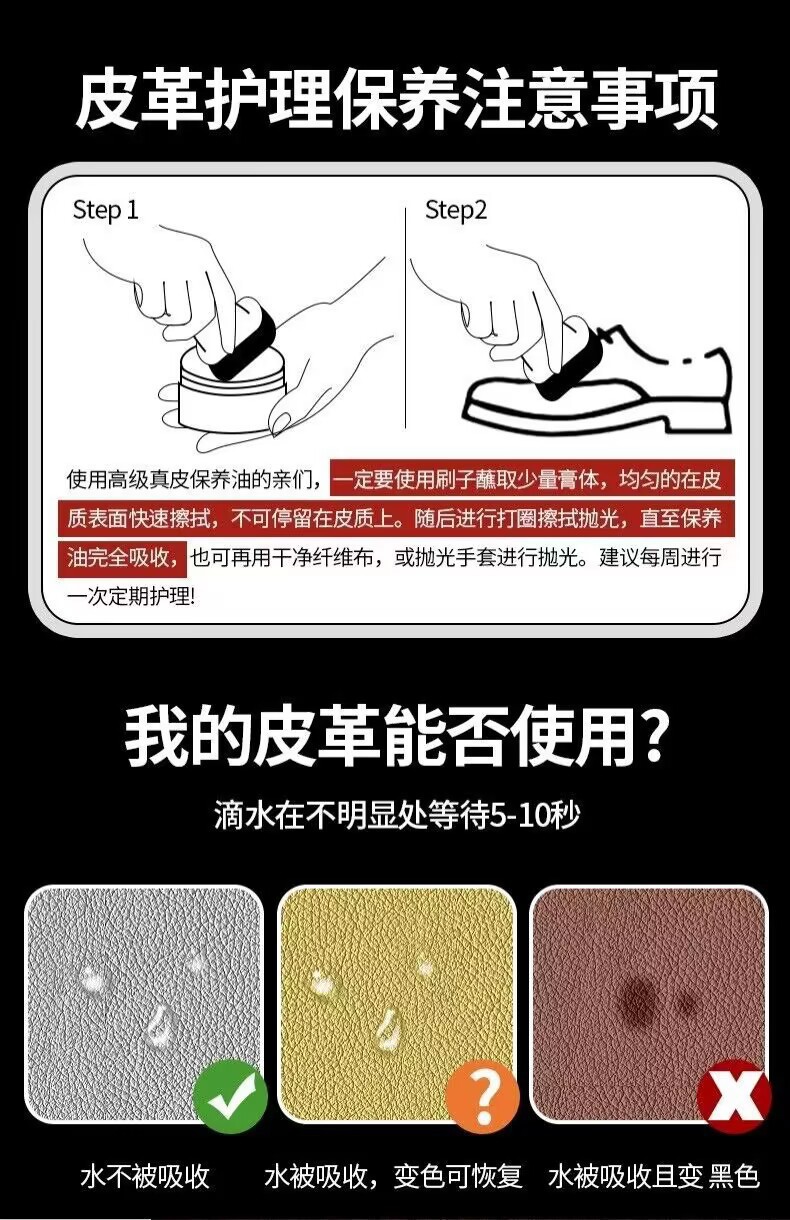 皮革护理保养注意事项

Step 1

Step2

使用高级真皮保养油的亲们，一定要使用刷子蘸取少量膏体，均匀的在皮质表面快速擦拭，不可停留在皮质上。随后进行打圈擦拭抛光，直至保养油完全吸收，也可再用干净纤维布，或抛光手套进行抛光。建议每周进行一次定期护理!

我的皮革能否使用?

滴水在不明显处等待5-10秒

水不被吸收

水被吸收，变色可恢复

水被吸收且变 黑色