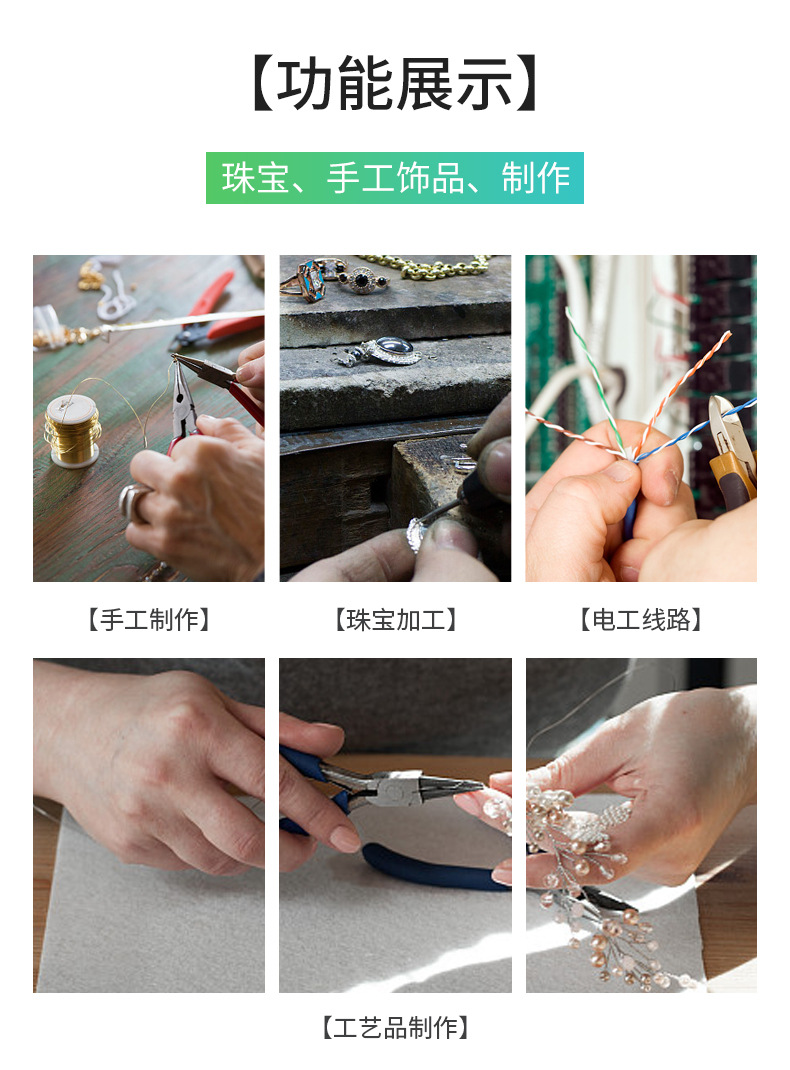 【功能展示】

珠宝、手工饰品、制作

【手工制作】

【珠宝加工】

【电工线路】

【工艺品制作】