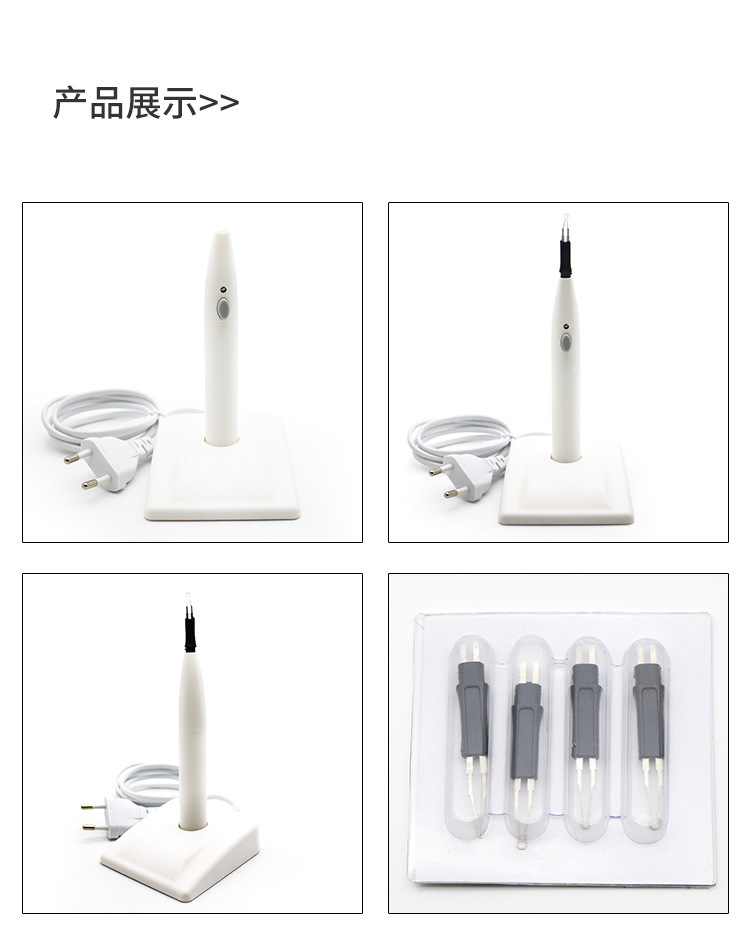 产品展示>>